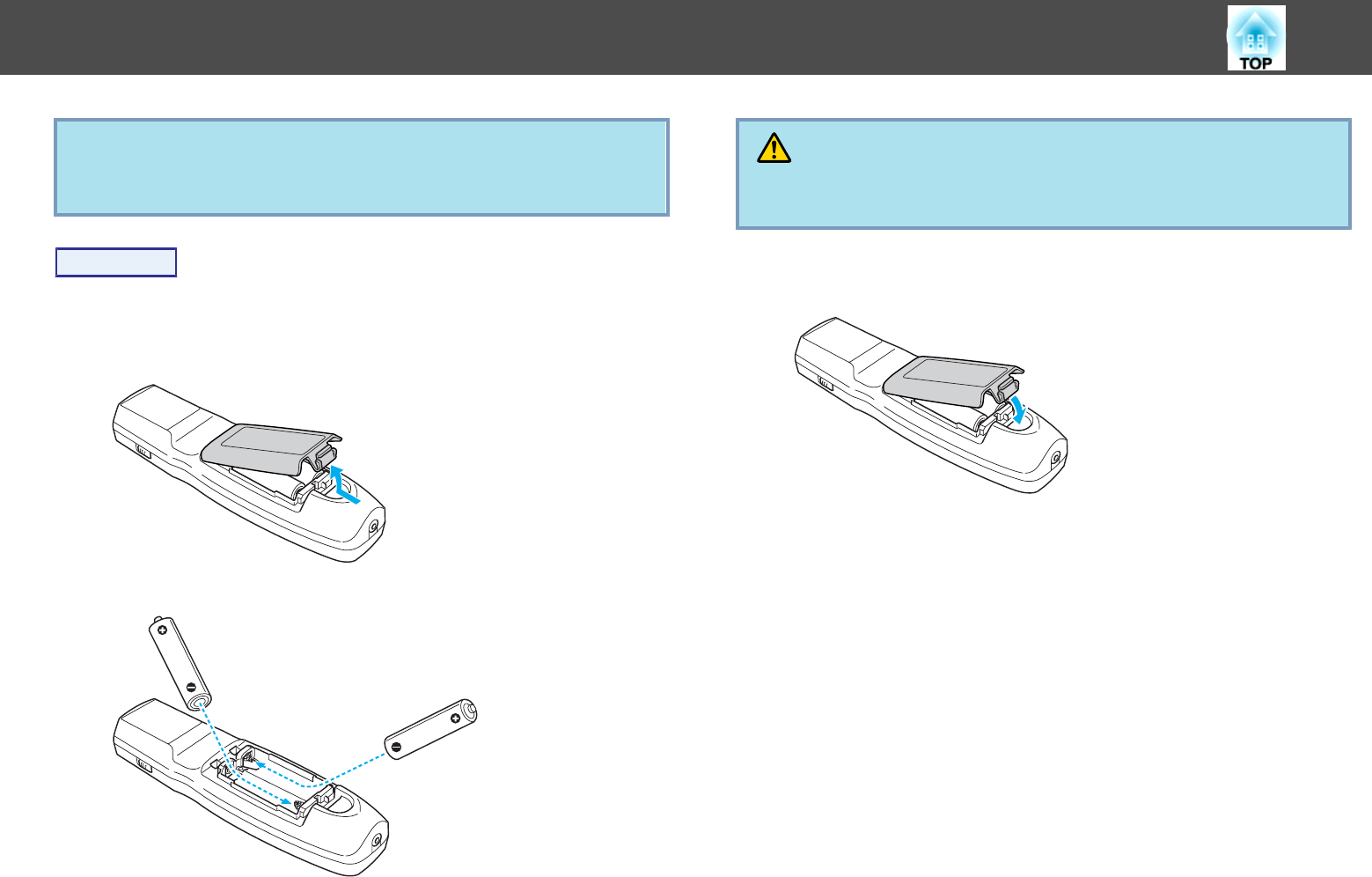 TOP