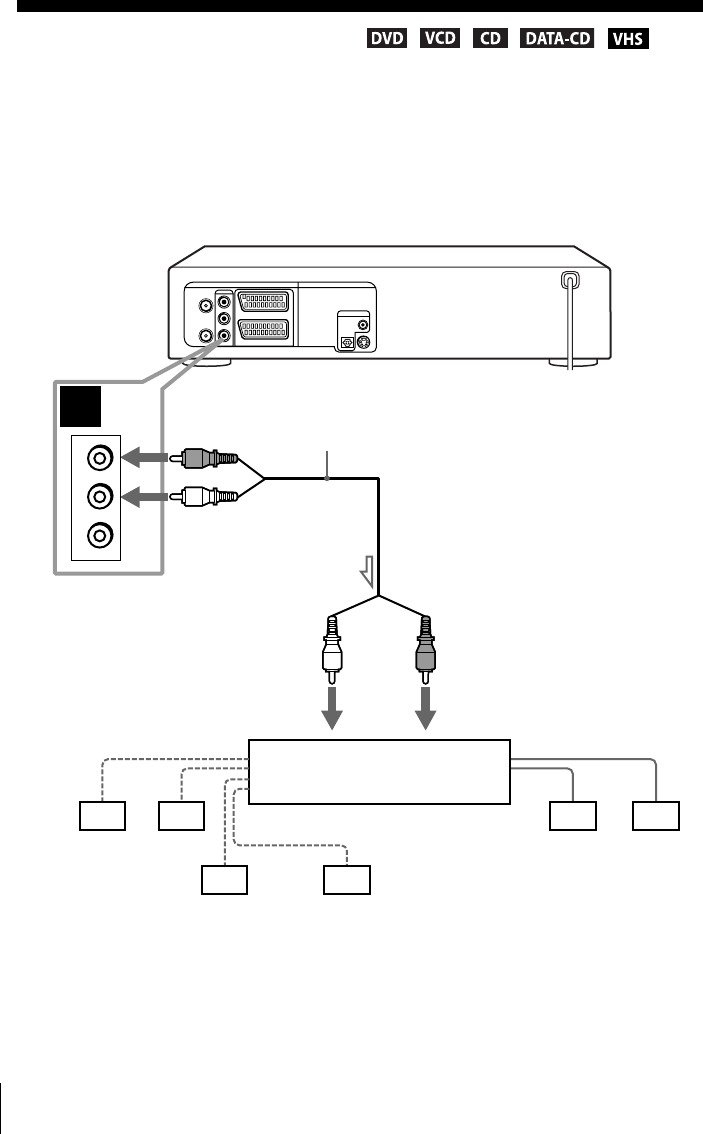 DVD VCD CD DATA-CD VHS