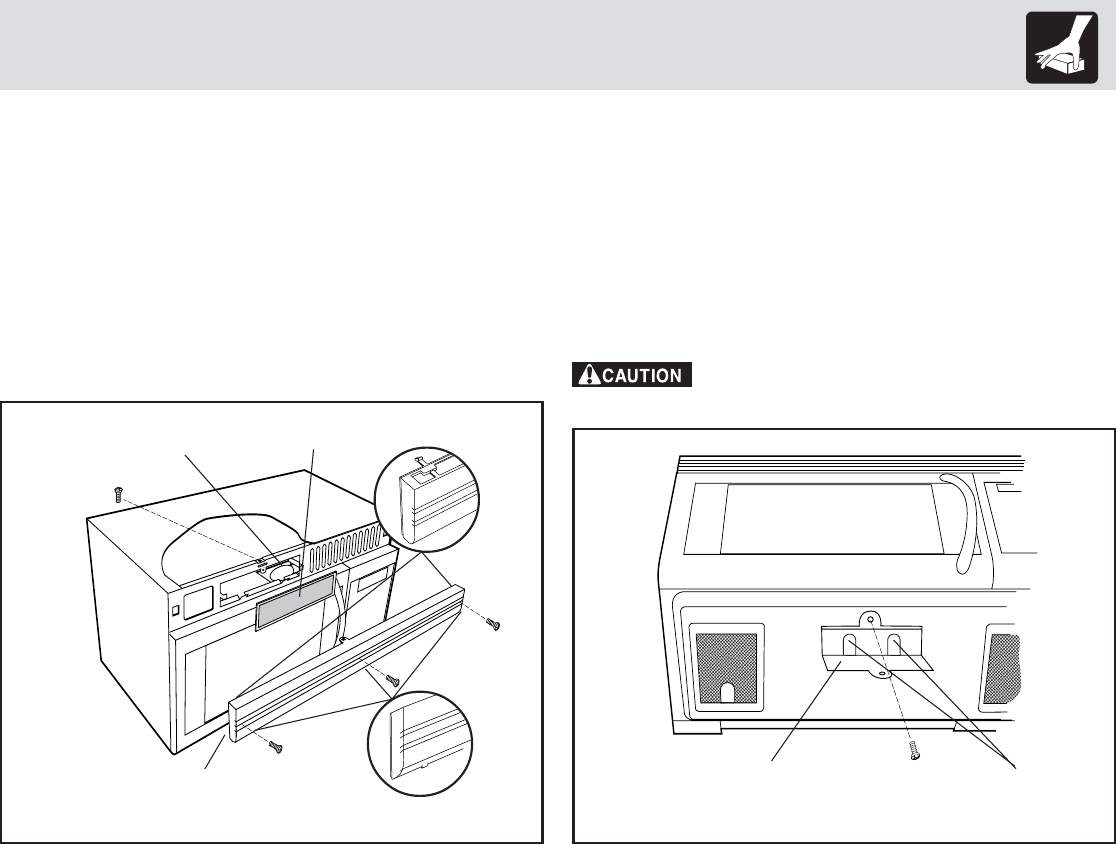 CAUTION