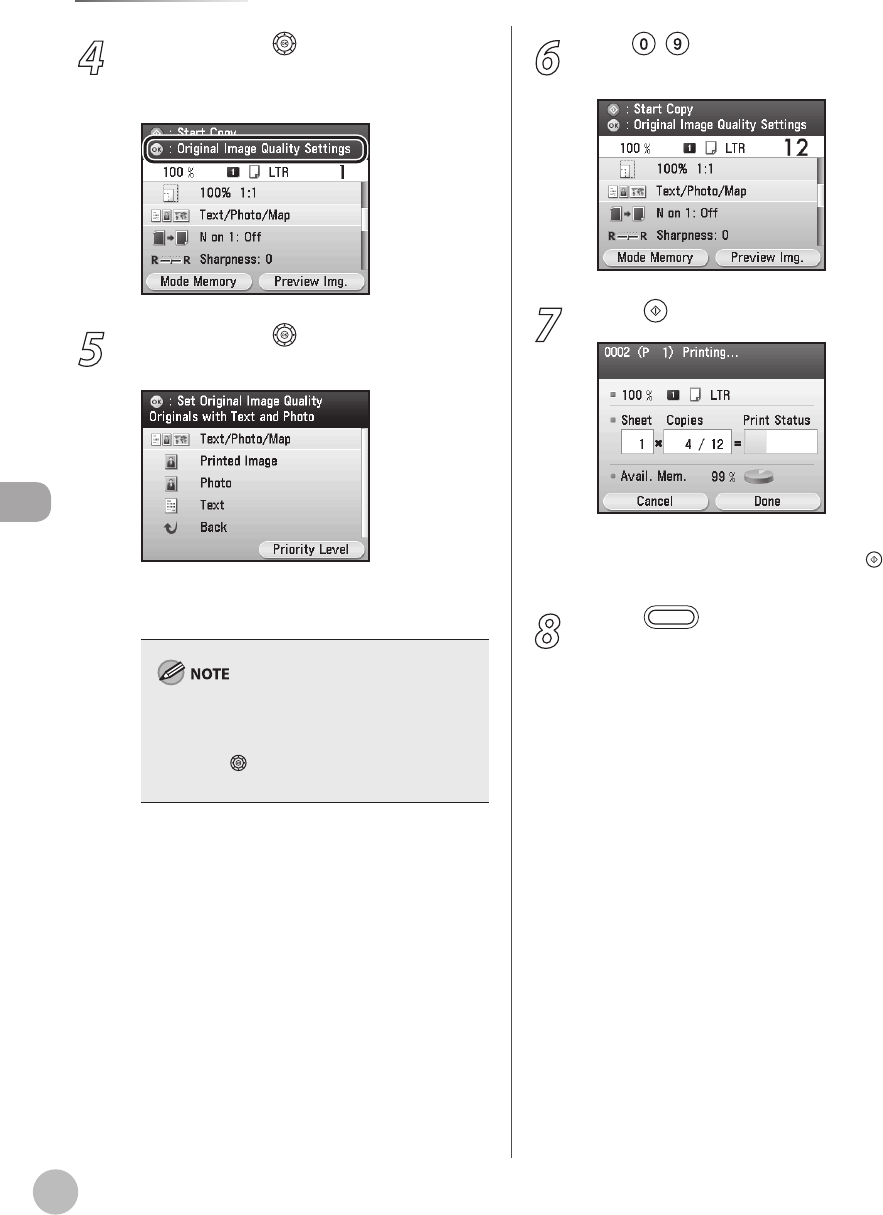 4

: Start Copy
: Original Image Quality Settings
100 % 1 LTR 1
100% 1:1
Text/Photo/Map
N on 1: Off
Sharpness: 0
Mode Memory
Preview Img.

5

: Set Original Image Quality
Originals with Text and Photo
Text/Photo/Map
Printed Image
Photo
Text
Back
Priority Level

NOTE

6

0 9

: Start Copy
: Original Image Quality Settings
100 % 1 LTR 12
100% 1:1
Text/Photo/Map
N on 1: Off
Sharpness: 0
Mode Memory
Preview Img.

7

0002 (P 1) Printing...
100 % 1 LTR
Sheet Copies Print Status
1 × 4 / 12 =
Avail. Mem. 99 %
Cancel
Done

8