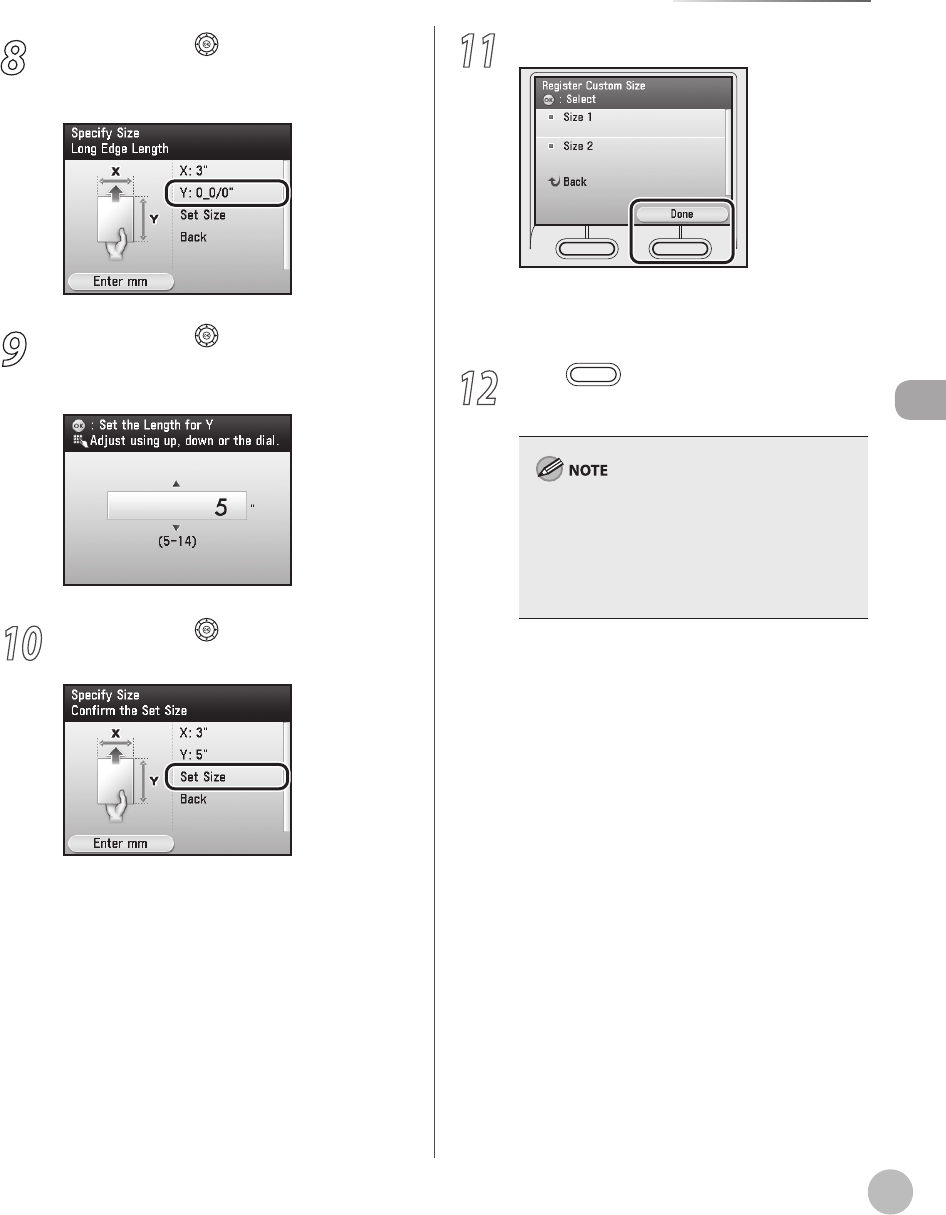 8

Specify Size
Long Edge Length

X

Y

X: 3"

Y: 0_0/0"

Set Size

Back

Enter mm

9

: Set the Length for Y
Adjust using up, down or the dial.

5 "

(5-14)

10

Specify Size
Confirm the Set Size

X

Y

X: 3"

Y: 5"

Set Size

Back

Enter mm

11

Register Custom Size
: Select

Size 1

Size 2

Back

Done

12

NOTE