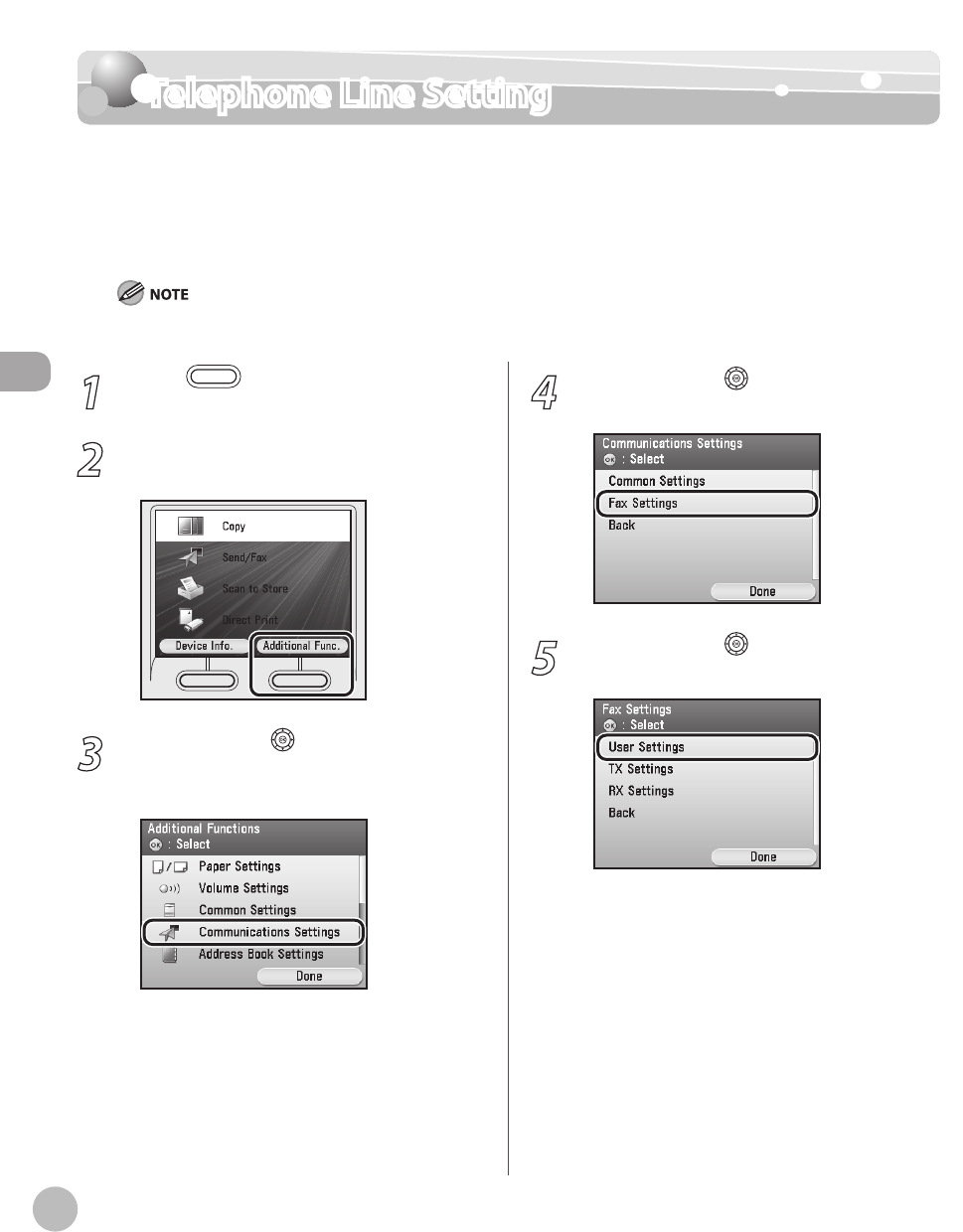 Telephone Line Setting

NOTE

1

2

Copy
Send/Fax
Scan to Store
Direct Print
Device Info.
Additional Func.

3

Additional Functions
OK : Select
Paper Settings
Volume Settings
Common Settings
Communications Settings
Address Book Settings
Done

4

Communications Settings
OK : Select
Common Settings
Fax Settings
Back
Done

5

Fax Settings
OK : Select
User Settings
TX Settings
RX Settings
Back
Done