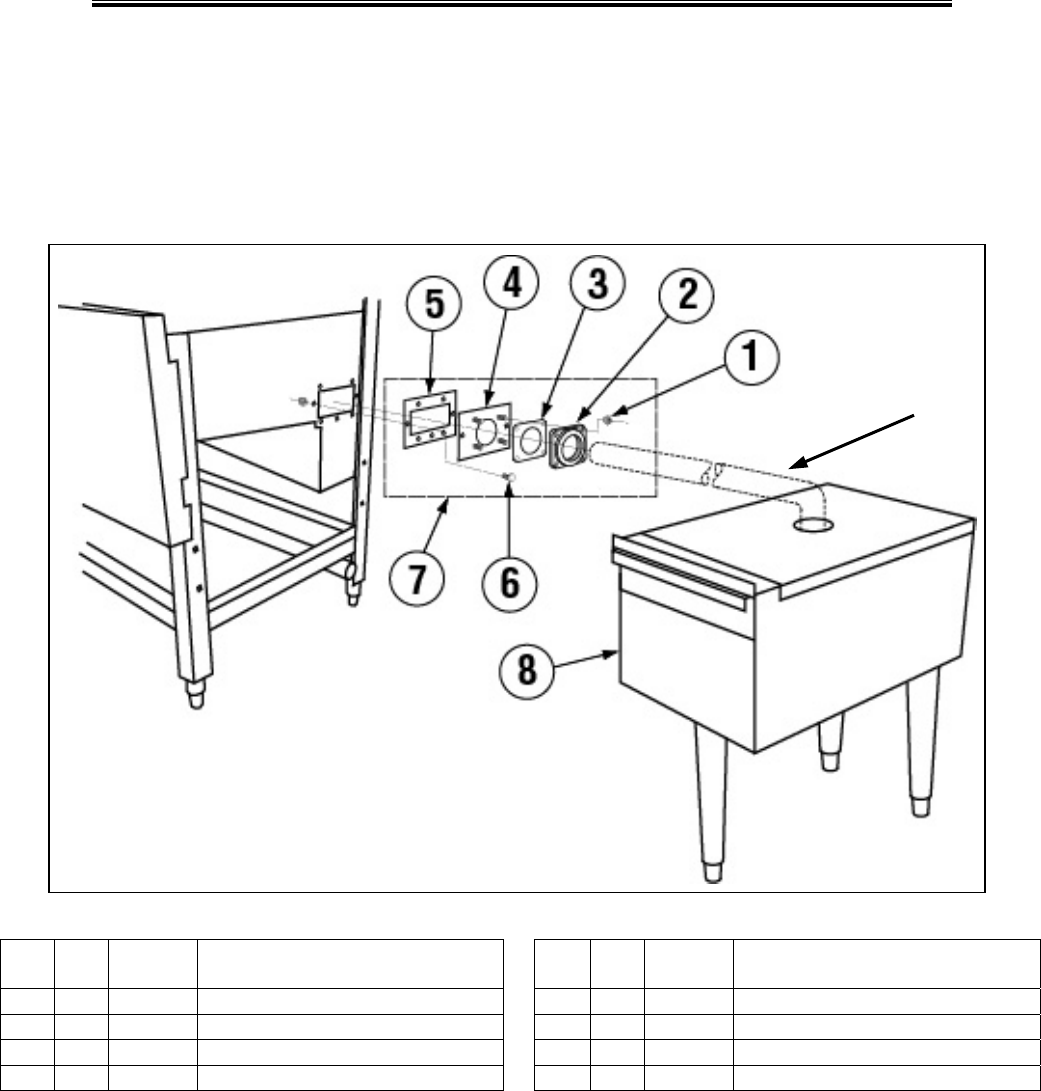 5
4
3
2
1
7
6
8