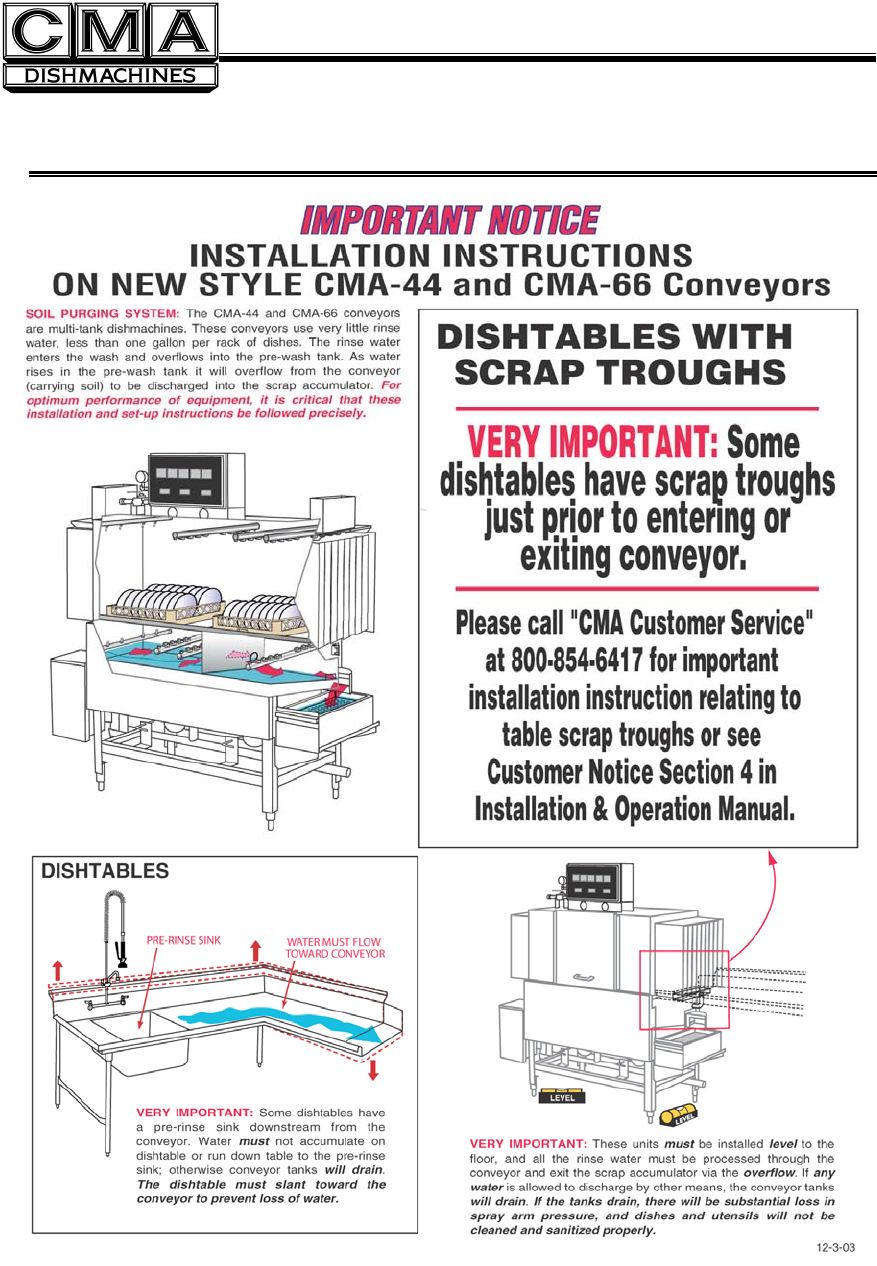 CMA
DISHMACHINES

IMPORTANT NOTICE
INSTALLATION INSTRUCTIONS
ON NEW STYLE CMA-44 and CMA-66 Conveyors

SOIL PURGING SYSTEM: The CMA-44 and CMA-66 conveyors are multi-tank dishmachines. These conveyors use very little rinse water, less than one gallon per rack of dishes. The rinse water enters the wash and overflows into the pre-wash tank. As water rises in the pre-wash tank it will overflow from the conveyor (carrying soil) to be discharged into the scrap accumulator. For optimum performance of equipment, it is critical that these installation and set-up instructions be followed precisely.

DISHTABLES WITH SCRAP TROUGHS

VERY IMPORTANT: Some dishtables have scrap troughs just prior to entering or exiting conveyor.

Please call "CMA Customer Service" at 800-854-6417 for important installation instruction relating to table scrap troughs or see Customer Notice Section 4 in Installation & Operation Manual.

DISHTABLES

PRE-RINSE SINK

WATER MUST FLOW TOWARD CONVEYOR

VERY IMPORTANT: Some dishtables have a pre-rinse sink downstream from the conveyor. Water must not accumulate on dishtable or run down table to the pre-rinse sink; otherwise conveyor tanks will drain. The dishtable must slant toward the conveyor to prevent loss of water.

LEVEL

LEVEL

VERY IMPORTANT: These units must be installed level to the floor, and all the rinse water must be processed through the conveyor and exit the scrap accumulator via the overflow. If any water is allowed to discharge by other means, the conveyor tanks will drain. If the tanks drain, there will be substantial loss in spray arm pressure, and dishes and utensils will not be cleaned and sanitized properly.

12-3-03