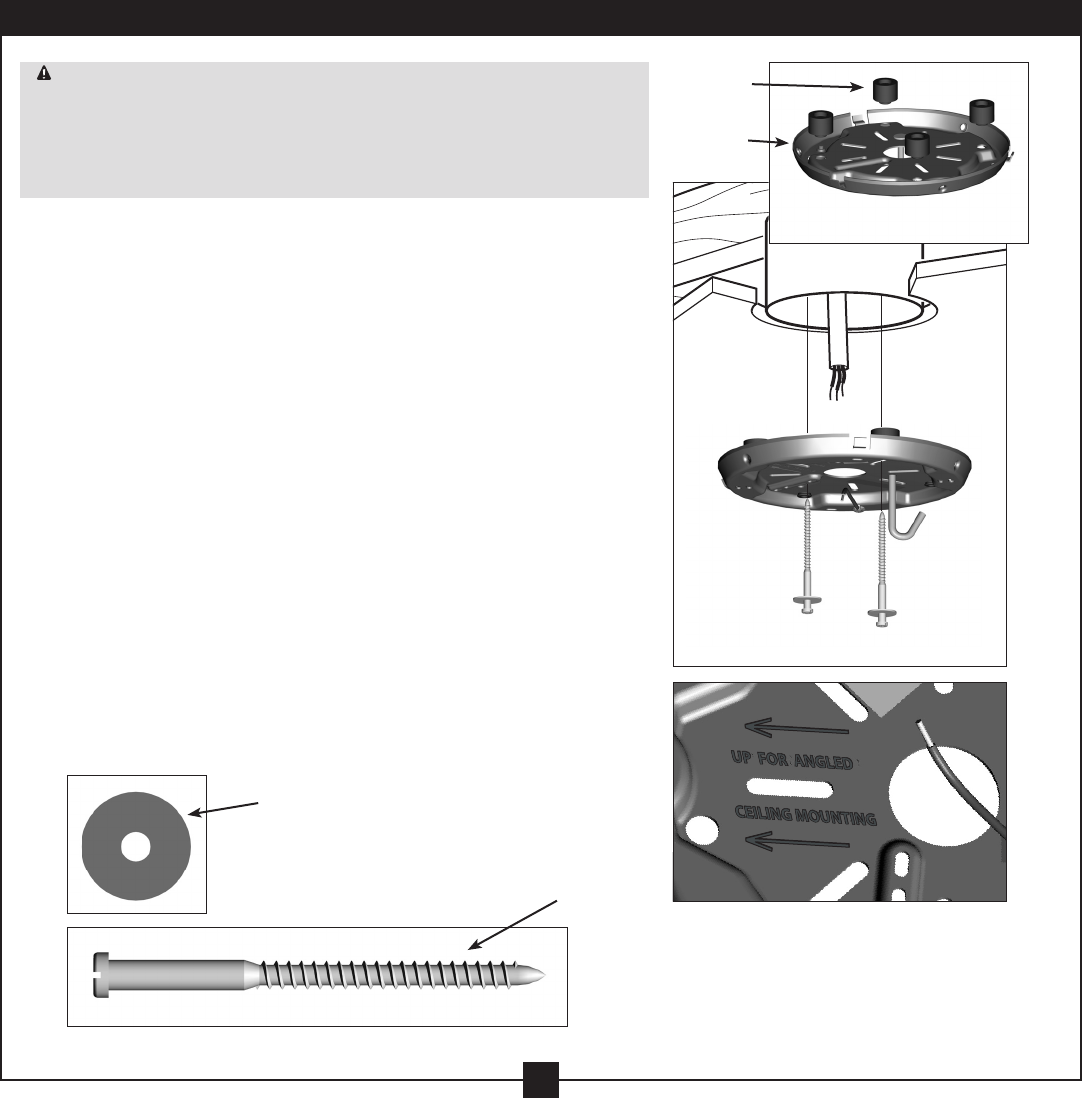 UP FOR ANGLED

CEILING MOUNTING