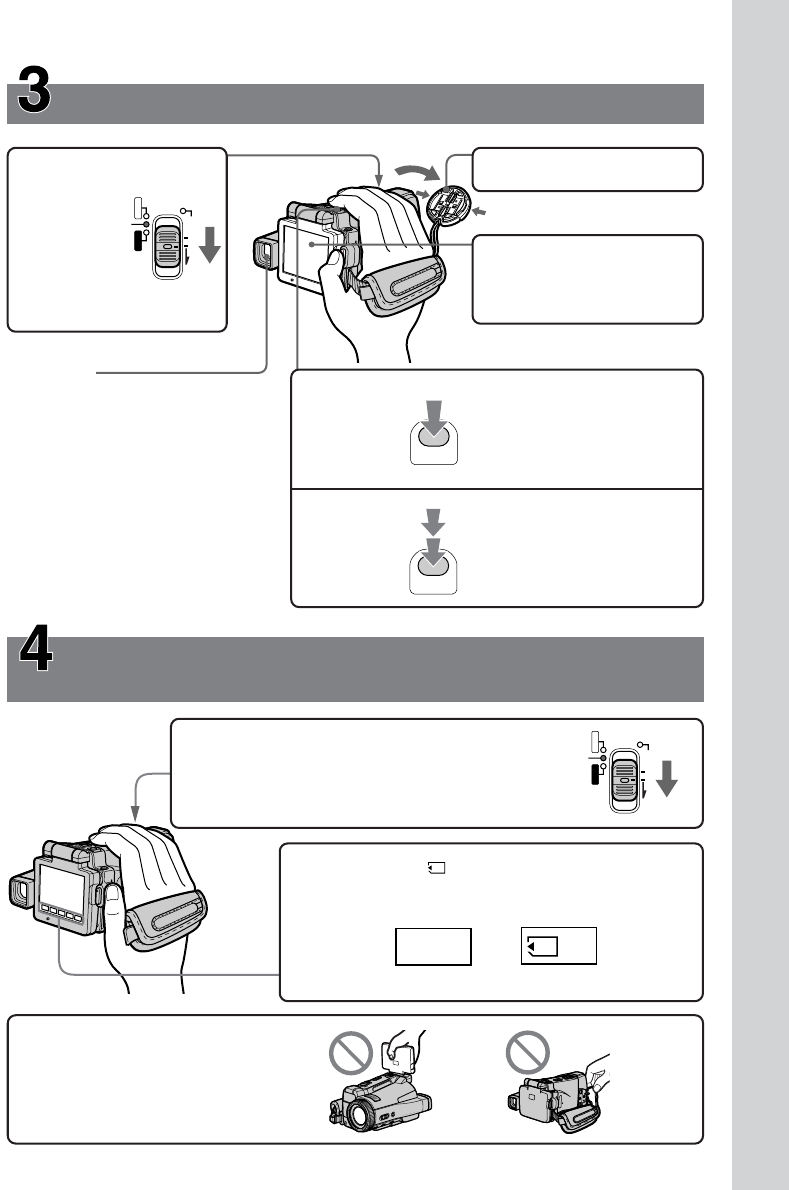 3

4