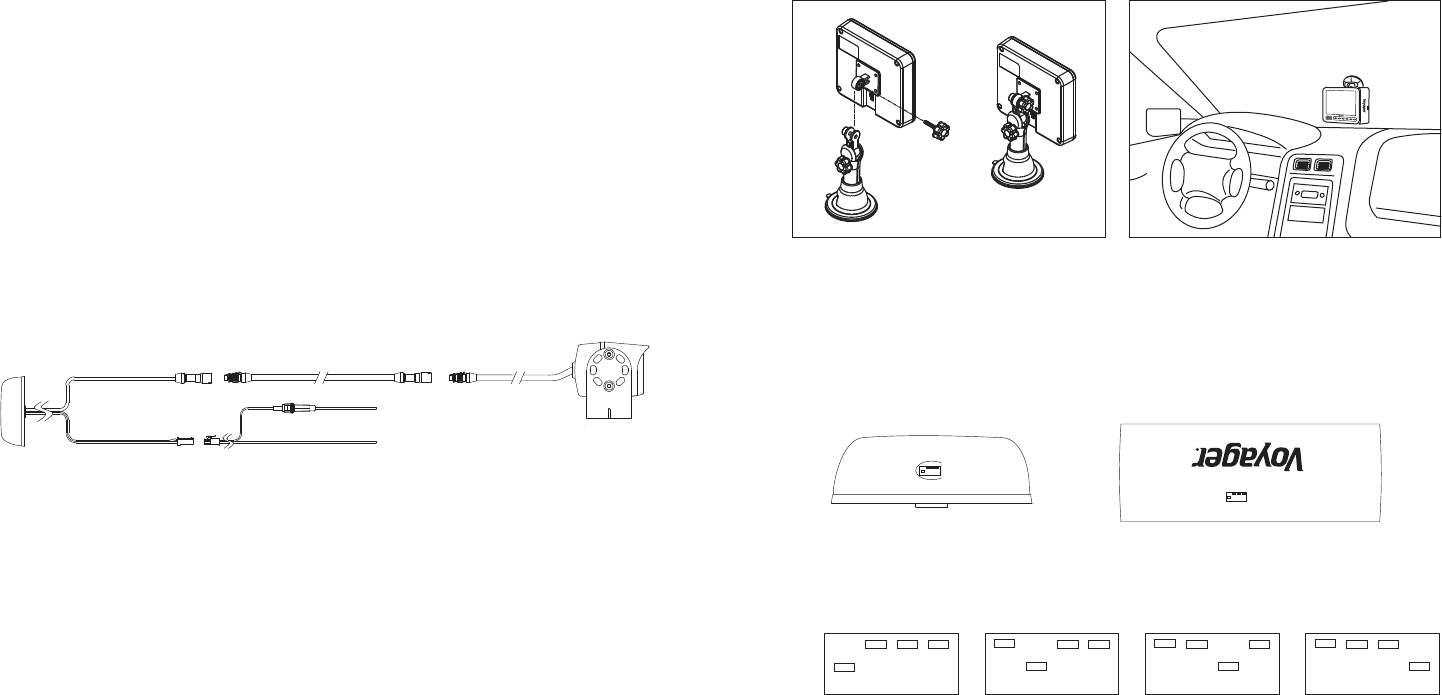 Voyager