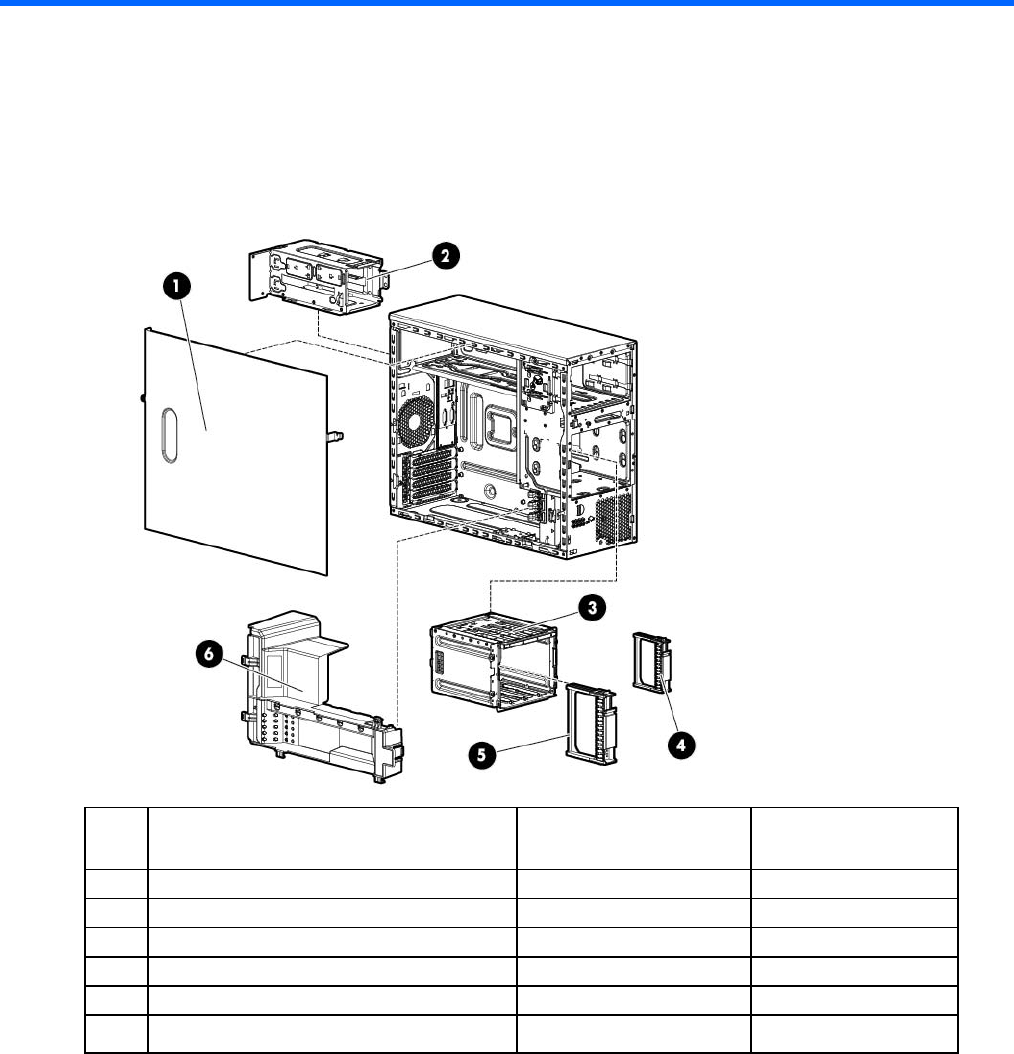 1

2

3

4

5

6