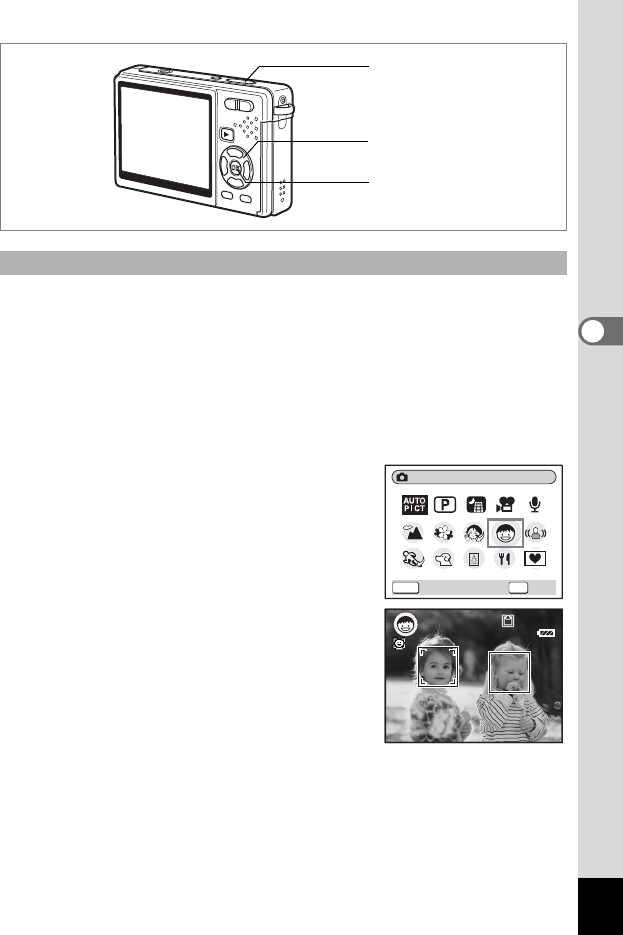 AUTO PICT
P