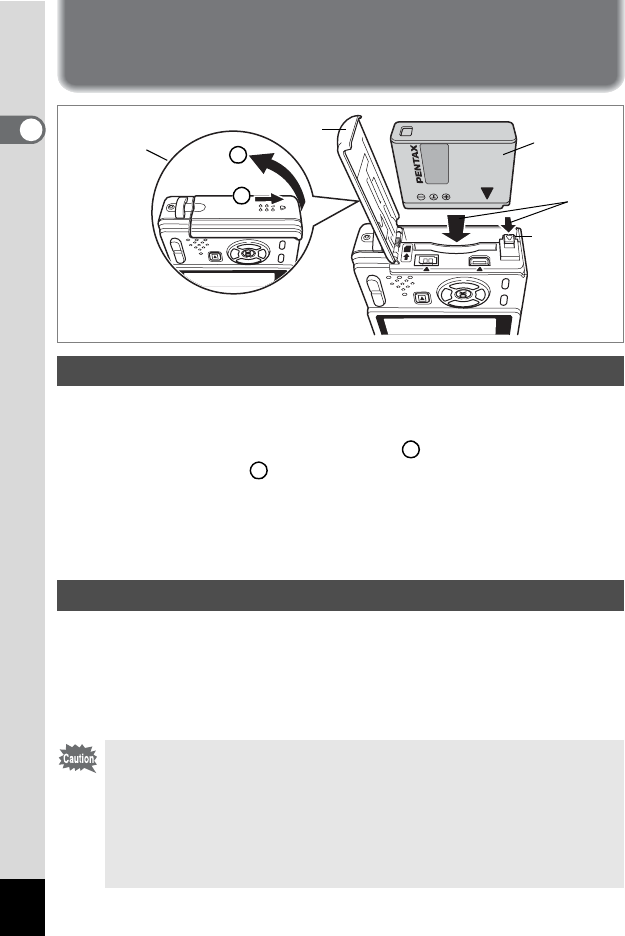 PENTAX

Caution