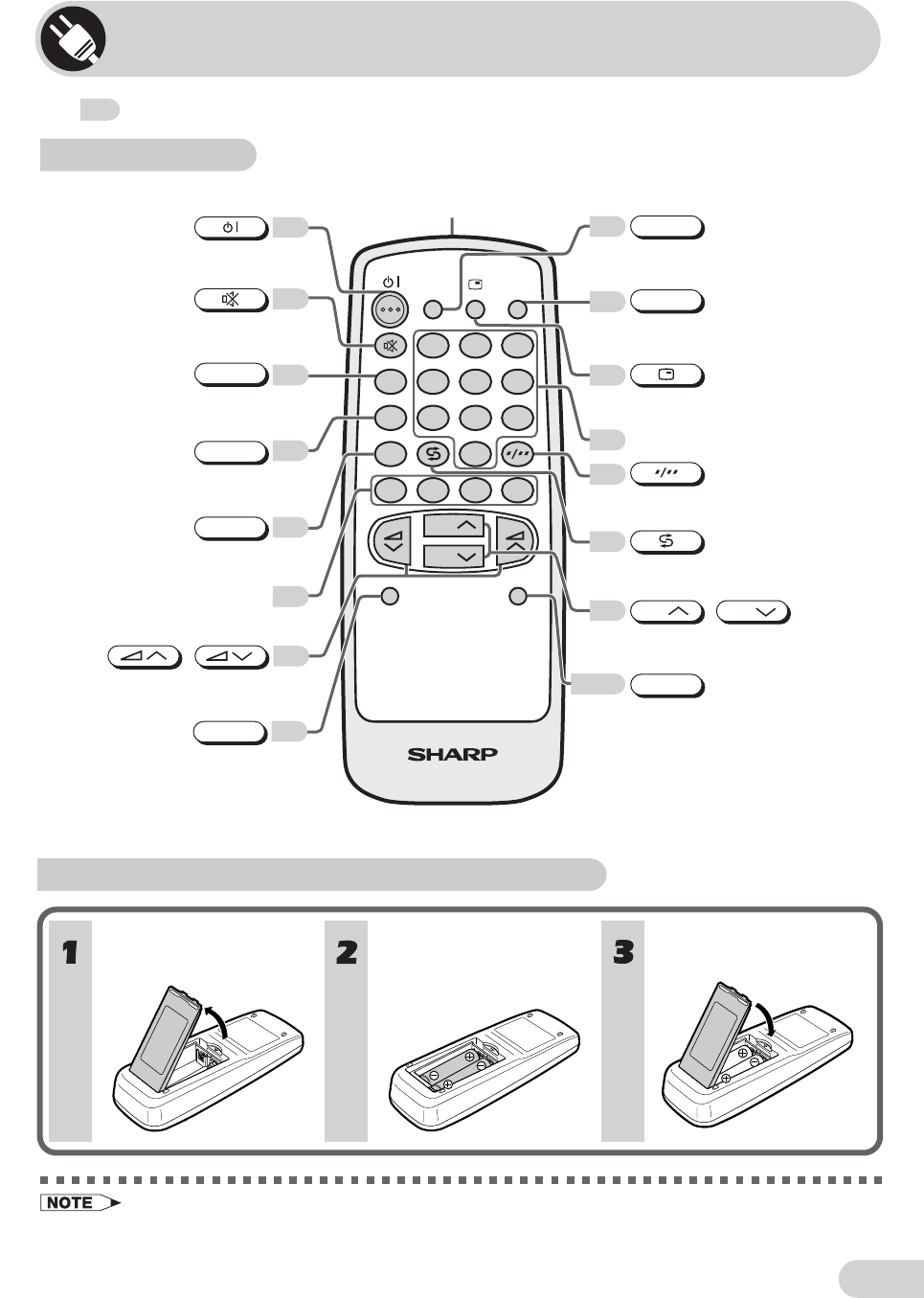 SHARP

1

2

3

NOTE