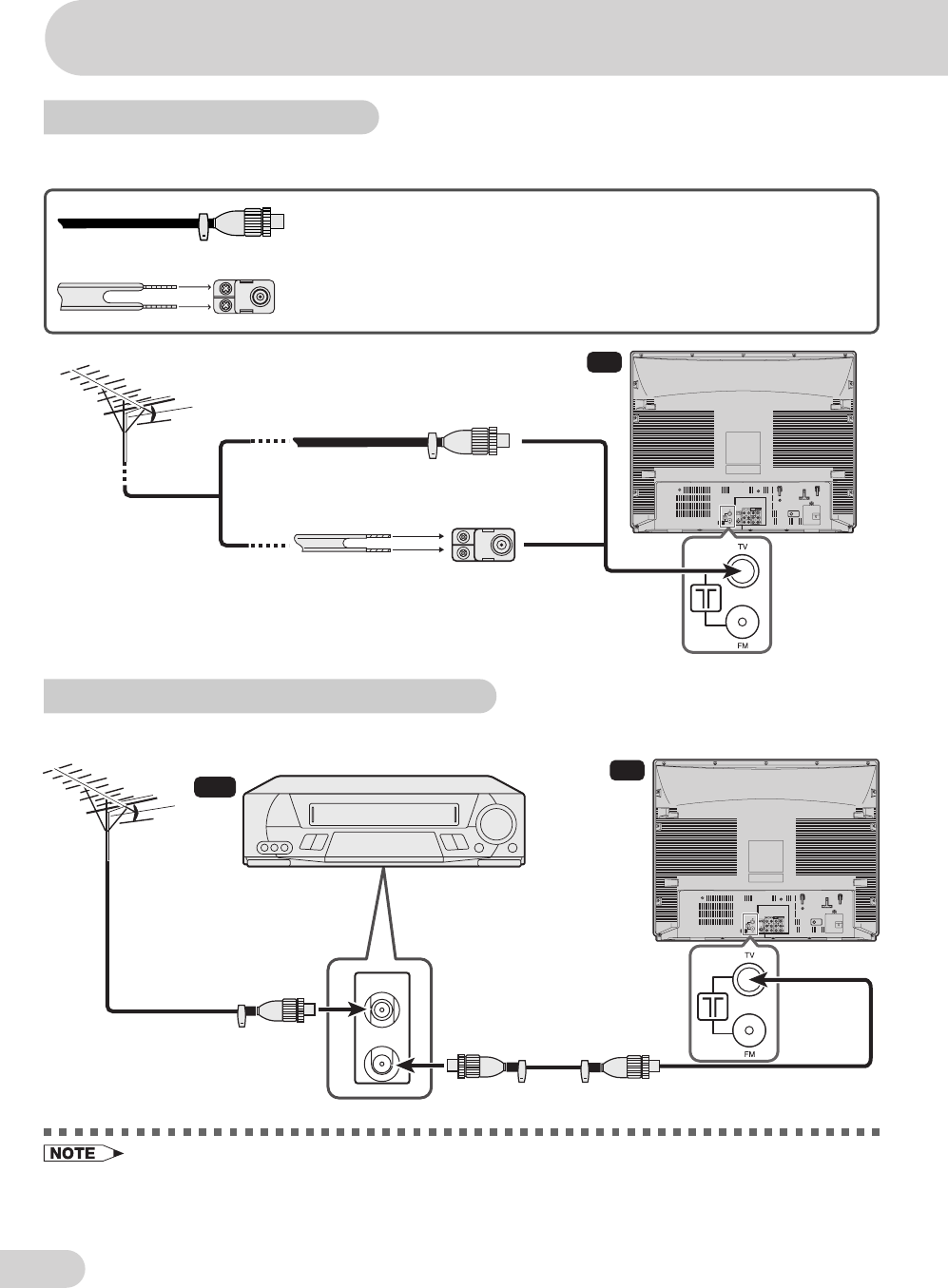 TV
FM

TV
FM

NOTE