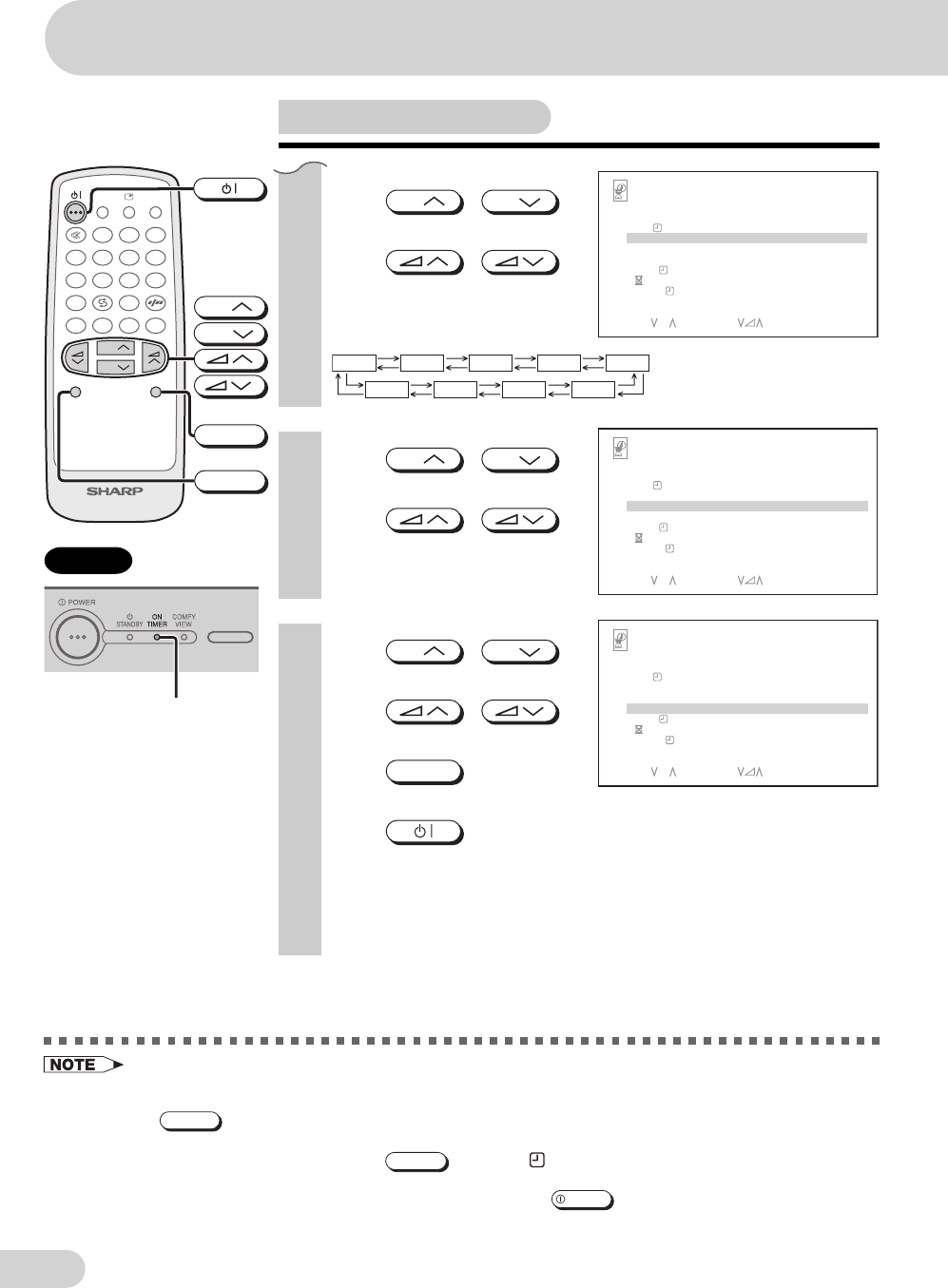 SHARP

POWER

STANDBY

ON TIMER

COMFY VIEW

NOTE