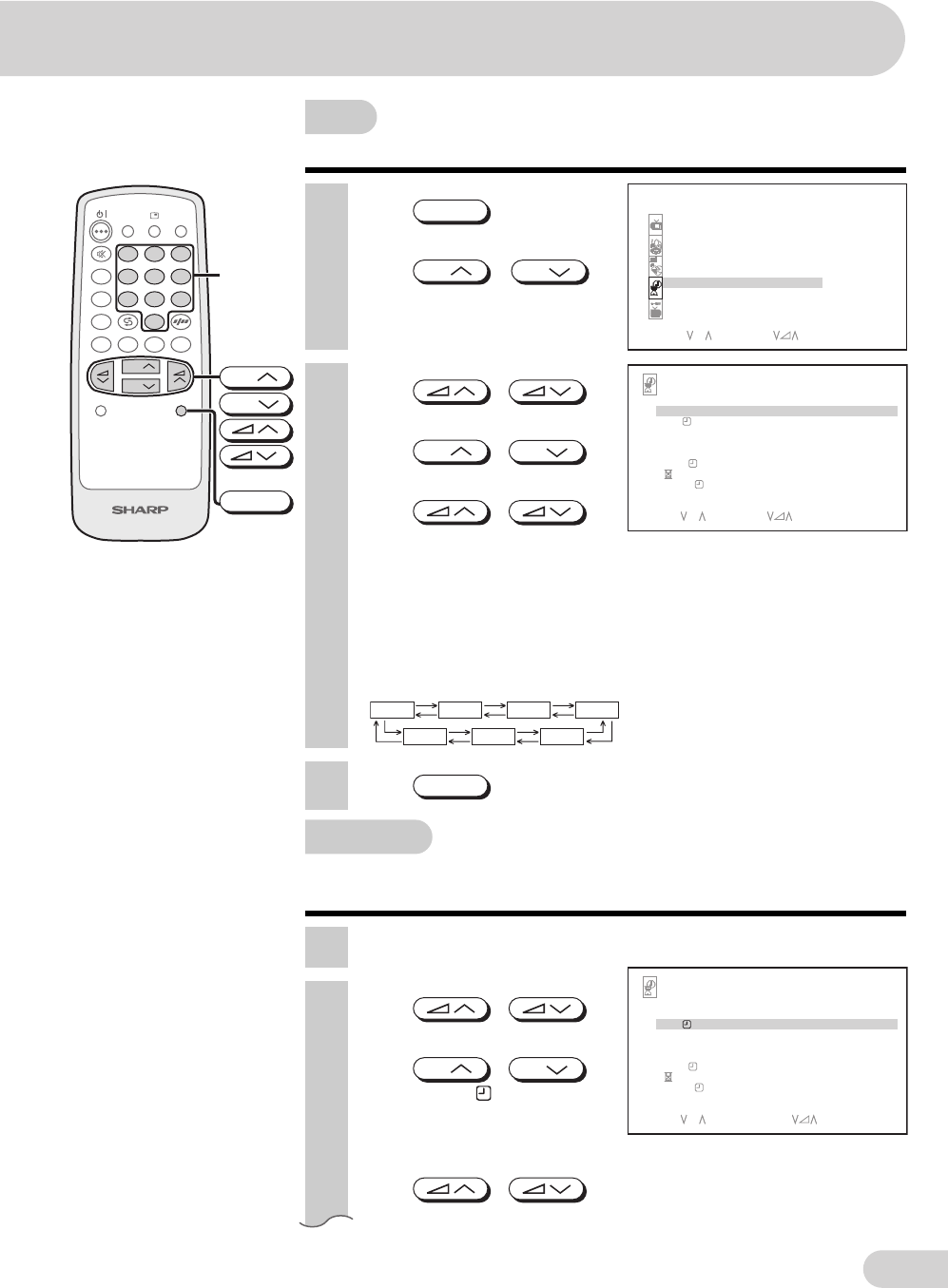 SHARP