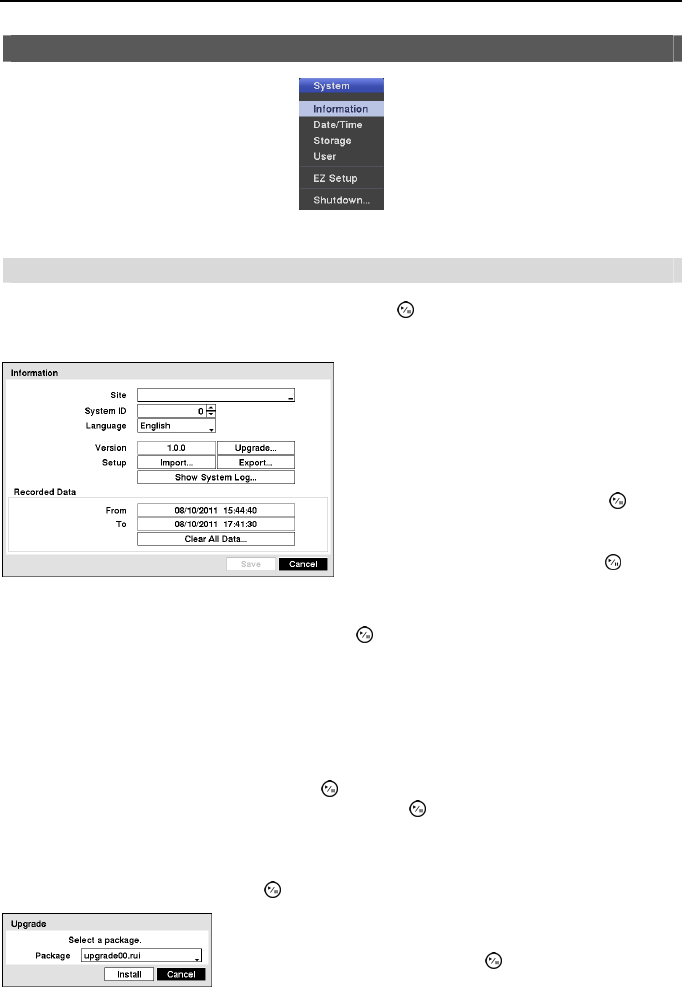 System

Information

Date/Time

Storage

User

EZ Setup

Shutdown...

Information

Site

System ID

0

Language

English

Version

1.0.0

Upgrade...

Setup

Import...

Export...

Show System Log...

Recorded Data

From

08/10/2011 15:44:40

To

08/10/2011 17:41:30

Clear All Data...

Save

Cancel

Upgrade

Select a package.

Package

upgrade00.rui

Install

Cancel