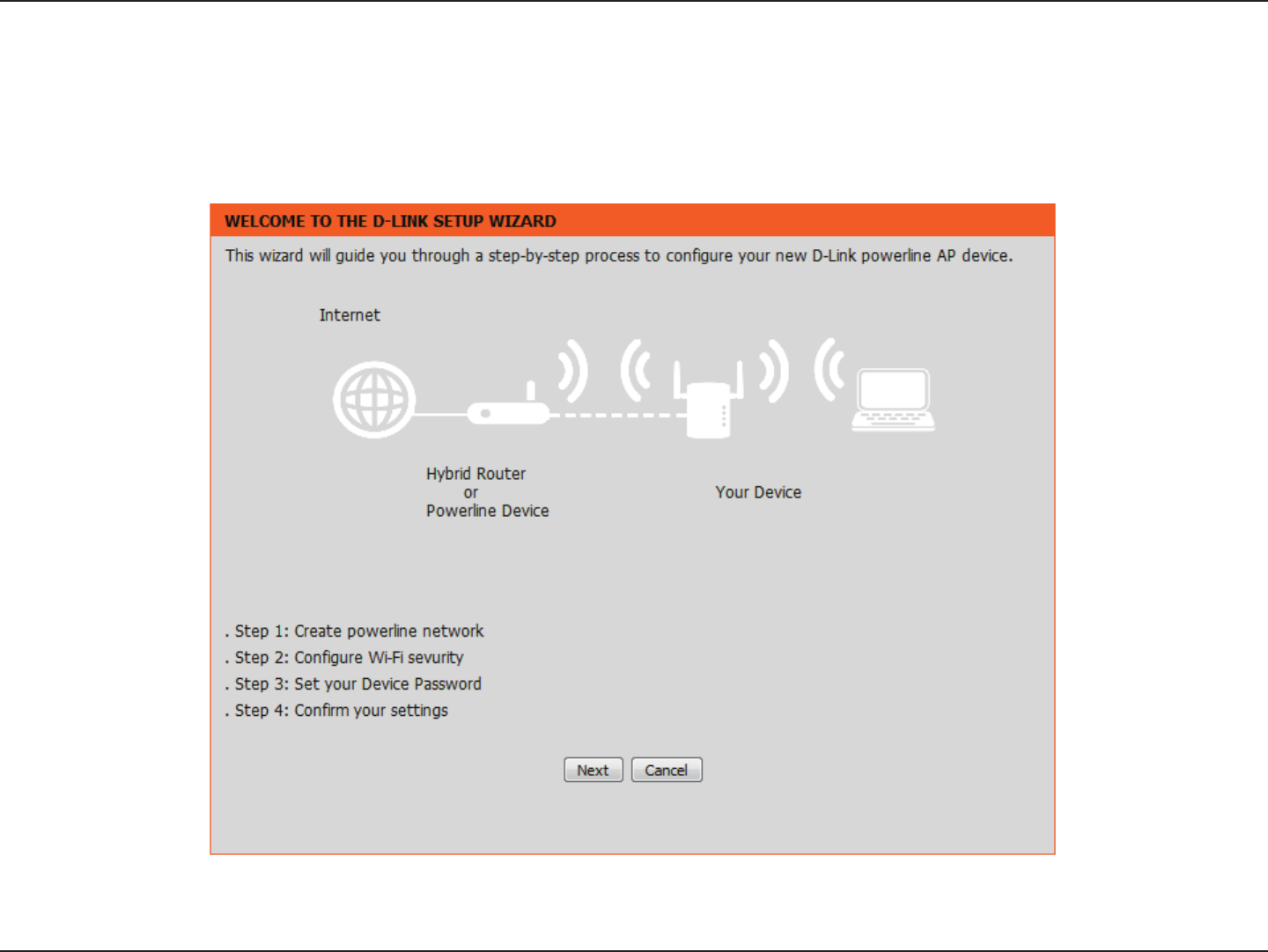 WELCOME TO THE D-LINK SETUP WIZARD

This wizard will guide you through a step-by-step process to configure your new D-Link powerline AP device.

Internet

Hybrid Router
or
Powerline Device

Your Device

. Step 1: Create powerline network
. Step 2: Configure Wi-Fi sevurity
. Step 3: Set your Device Password
. Step 4: Confirm your settings

Next Cancel