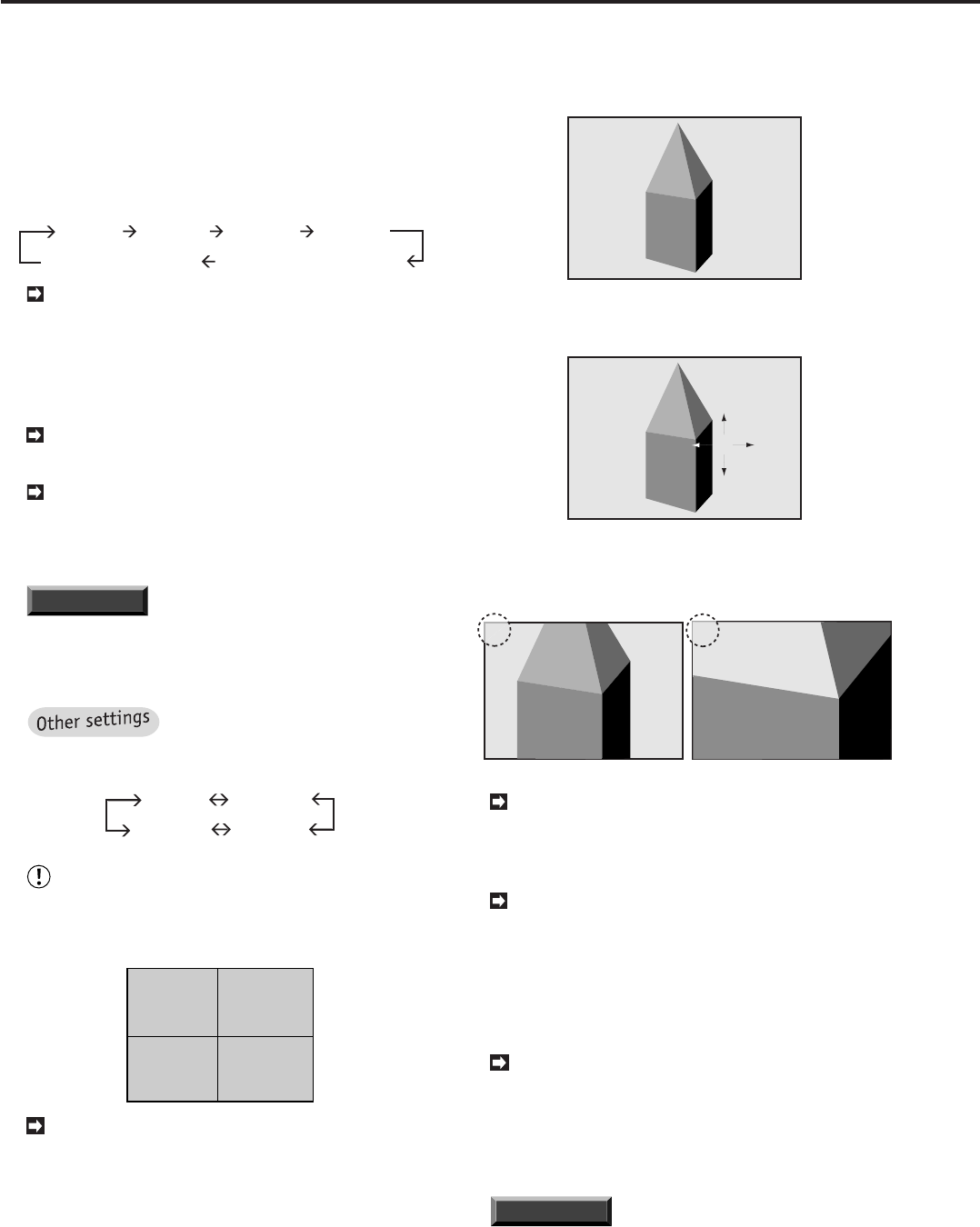 Other settings