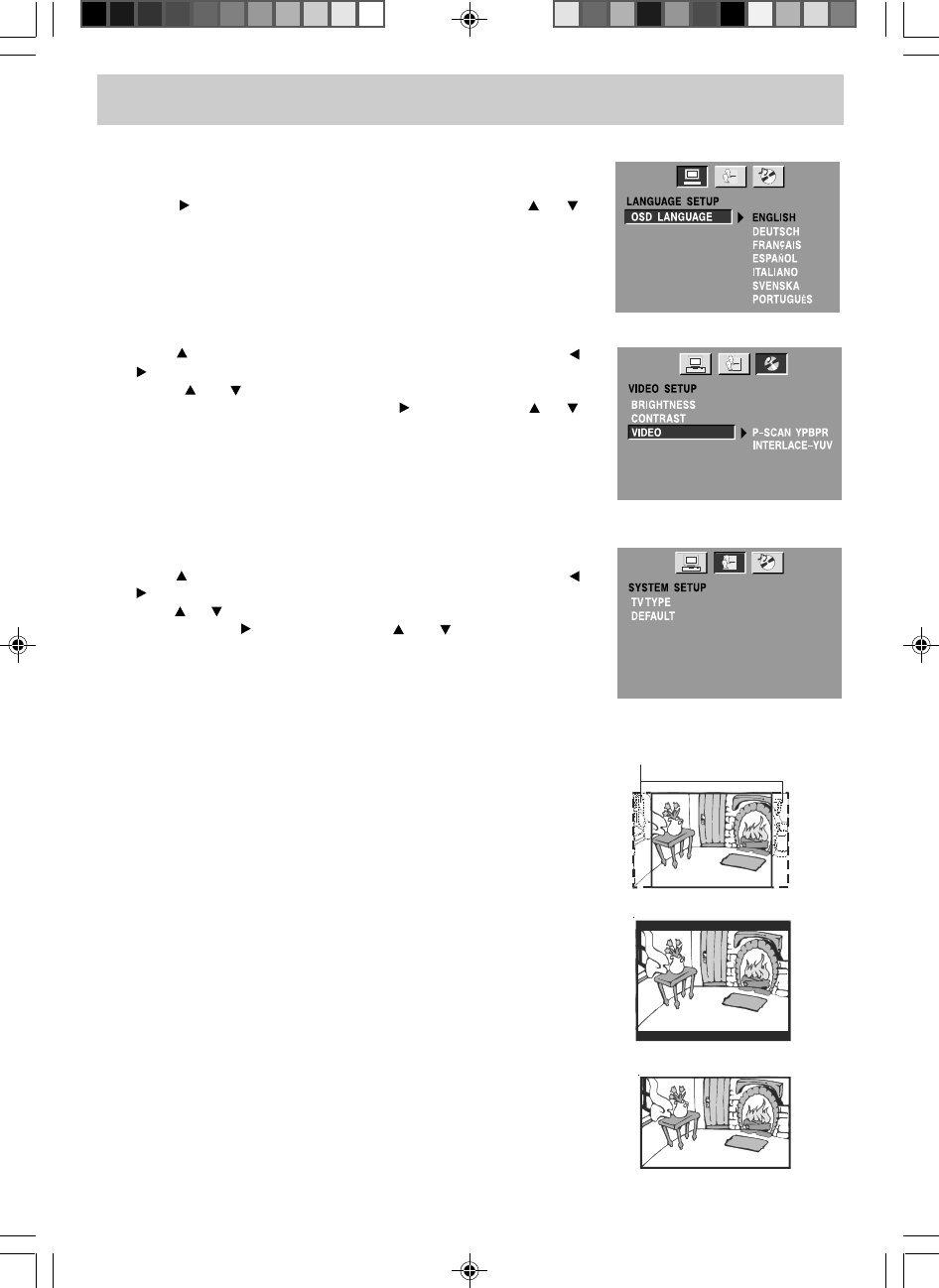 LANGUAGE SETUP
OSD LANGUAGE
ENGLISH
DEUTSCH
FRANÇAIS
ESPAÑOL
ITALIANO
SVENSKA
PORTUGUÊS

VIDEO SETUP
BRIGHTNESS
CONTRAST
VIDEO
P-SCAN YPBPR
INTERLACE-YUV

SYSTEM SETUP
TV TYPE
DEFAULT