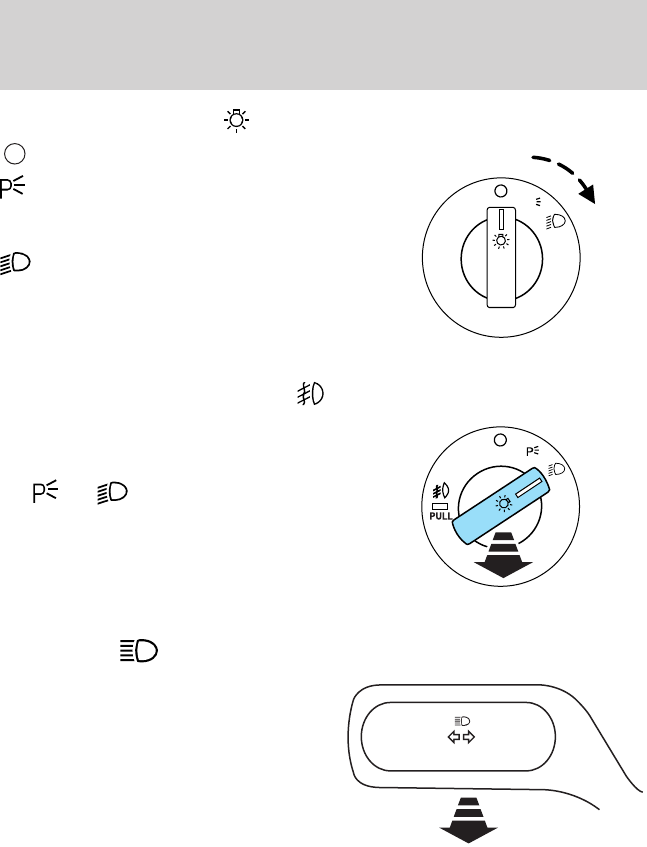 PULL