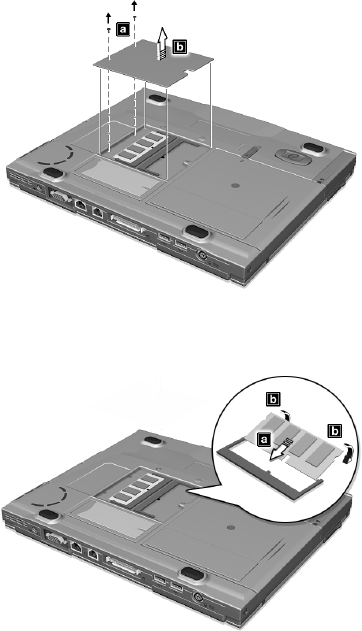 a

b

b

a

b