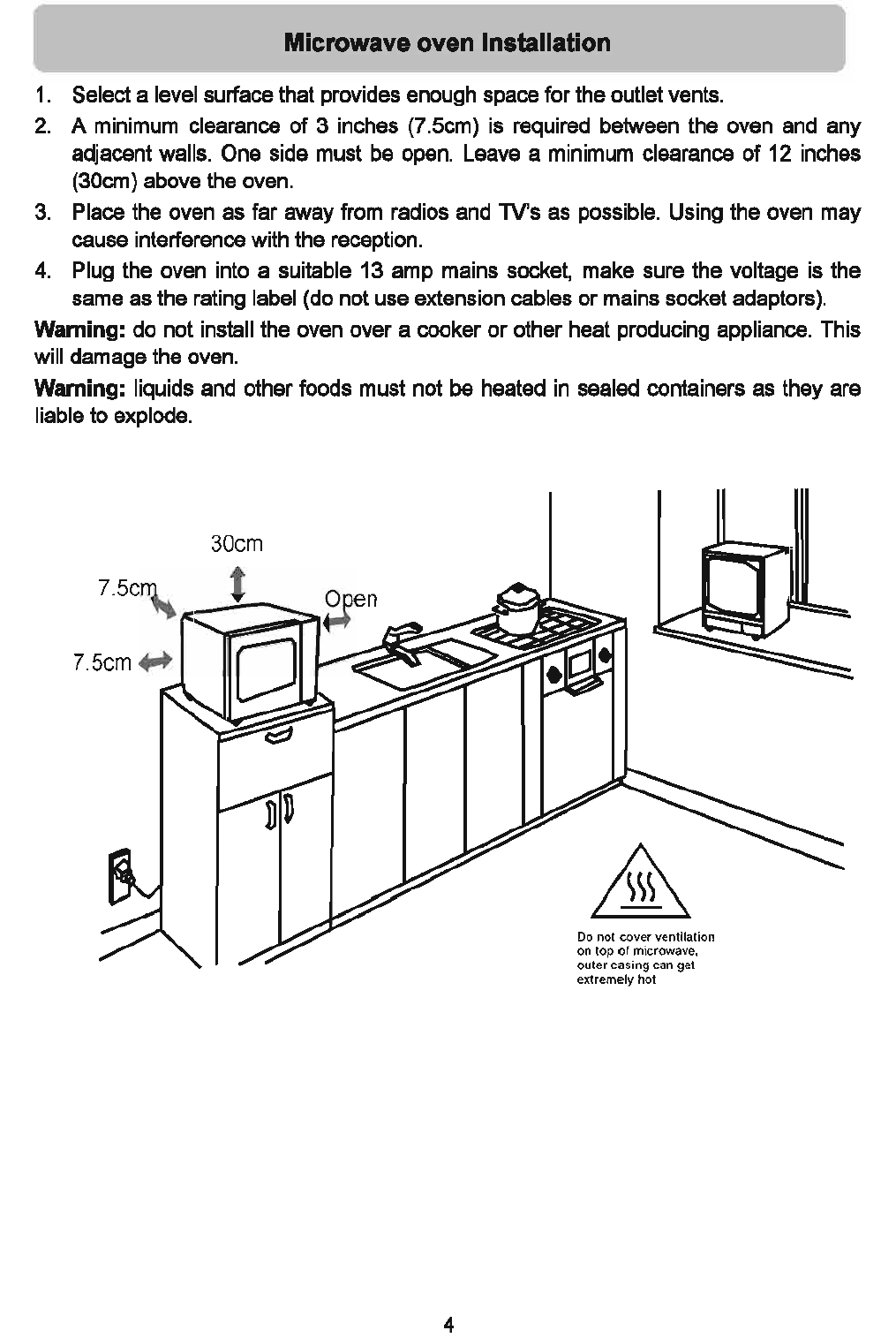 Microwave oven Installation

1. Select a level surface that provides enough space for the outlet vents.
2. A minimum clearance of 3 inches (7.5cm) is required between the oven and any adjacent walls. One side must be open. Leave a minimum clearance of 12 inches (30cm) above the oven.
3. Place the oven as far away from radios and TV's as possible. Using the oven may cause interference with the reception.
4. Plug the oven into a suitable 13 amp mains socket, make sure the voltage is the same as the rating label (do not use extension cables or mains socket adaptors).

Warning: do not install the oven over a cooker or other heat producing appliance. This will damage the oven.

Warning: liquids and other foods must not be heated in sealed containers as they are liable to explode.

30cm

7.5cm

Open

7.5cm

Do not cover ventilation on top of microwave, outer casing can get extremely hot

4