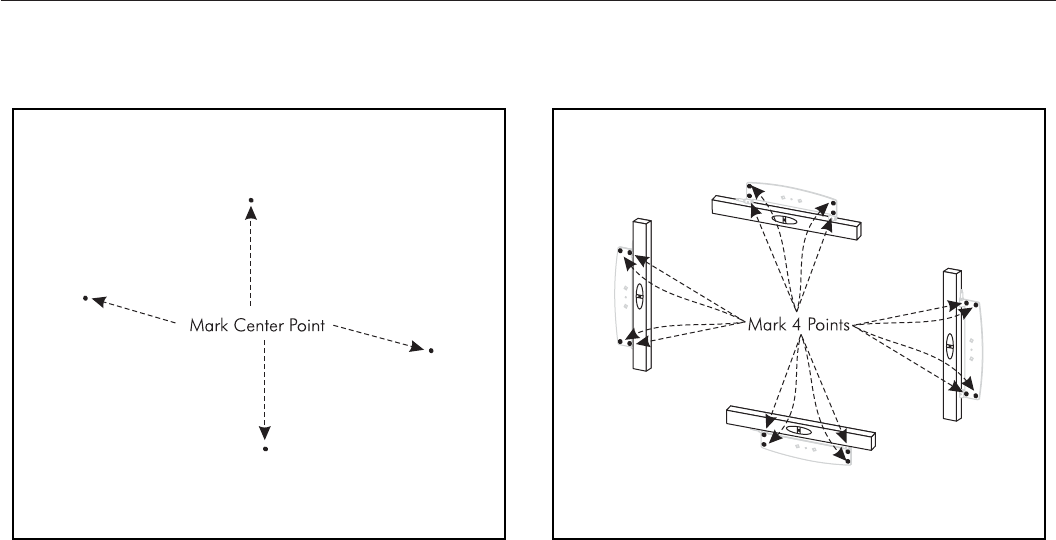 Mark Center Point

Mark 4 Points