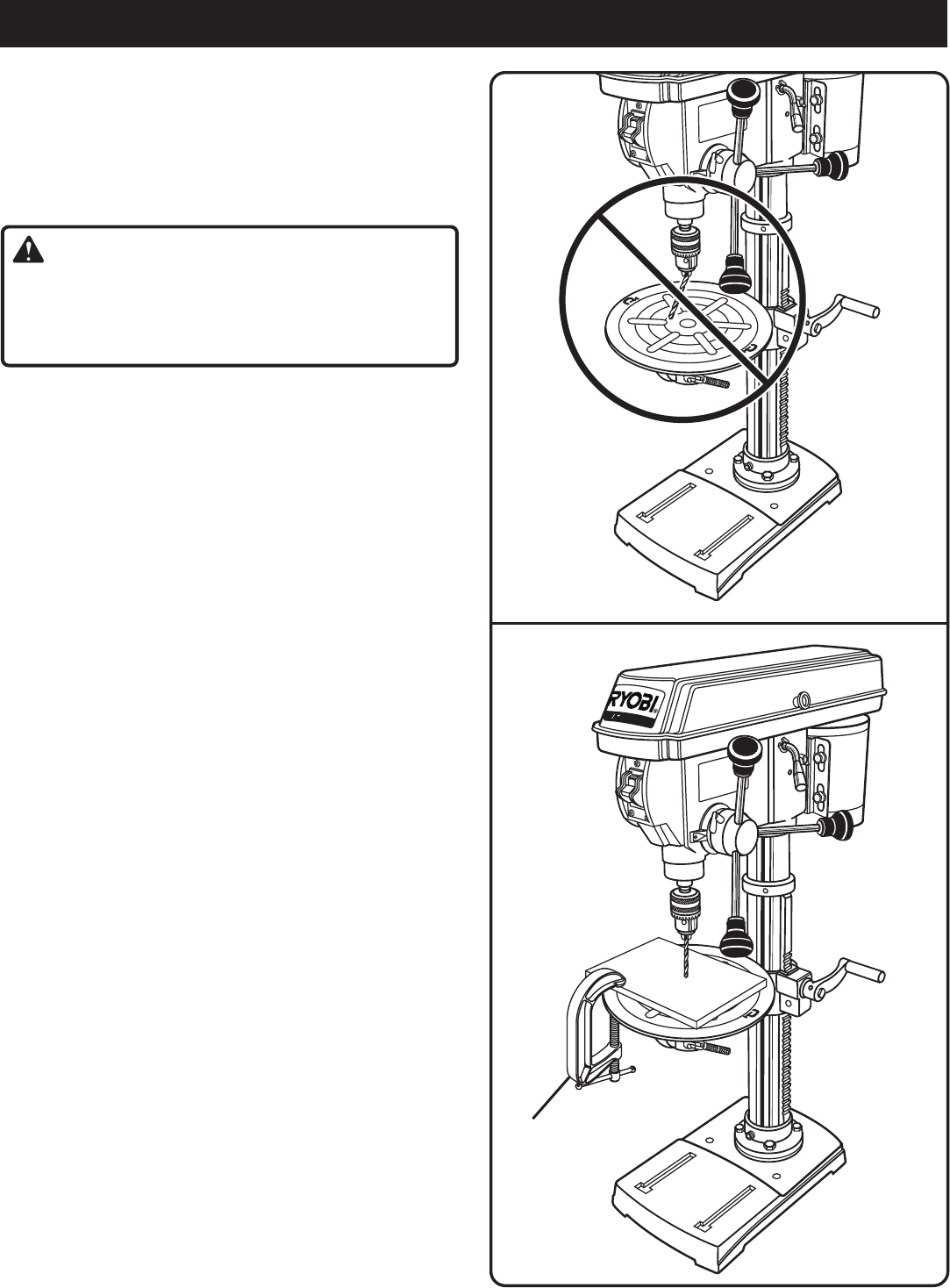 RYOBI