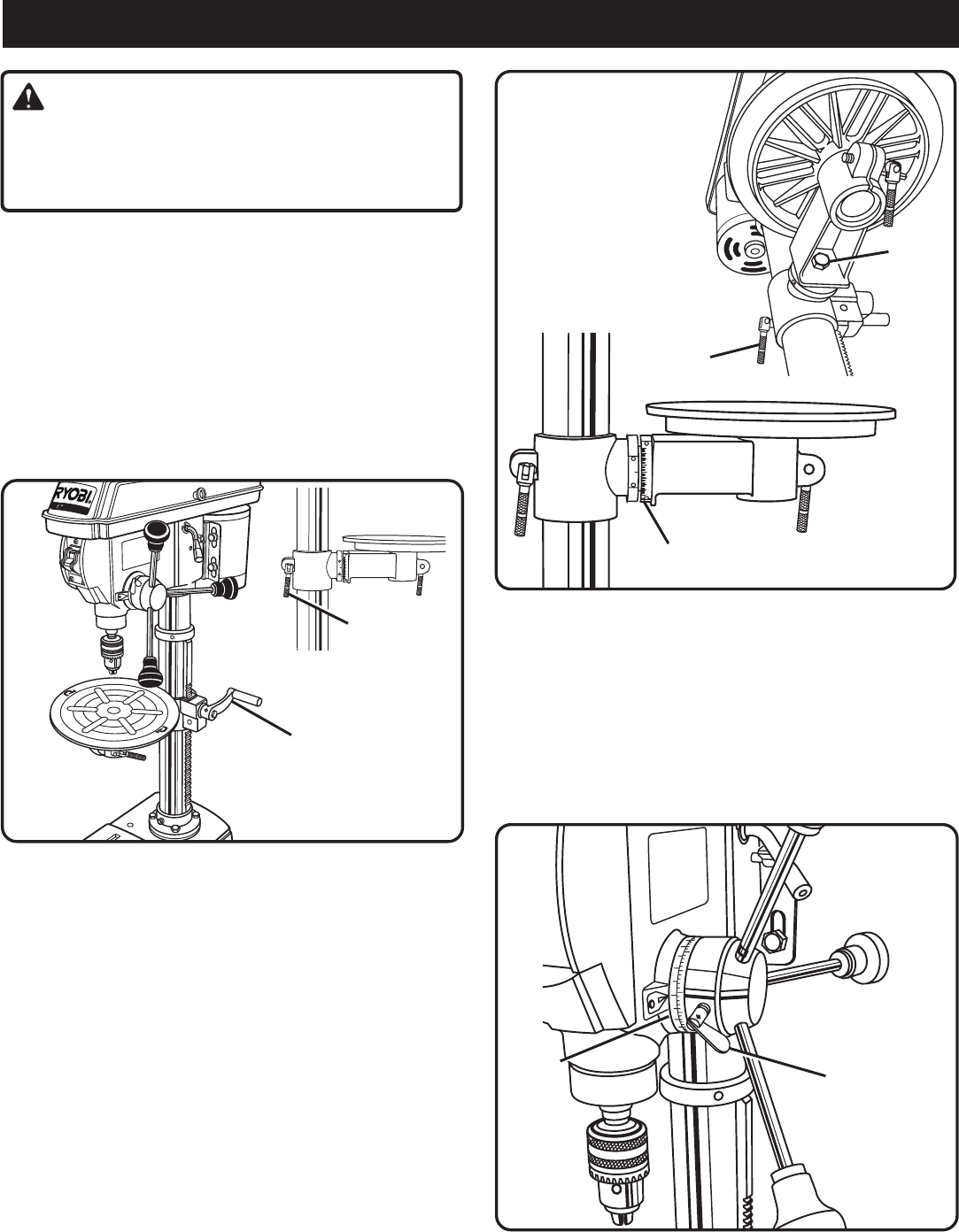 RYOBI