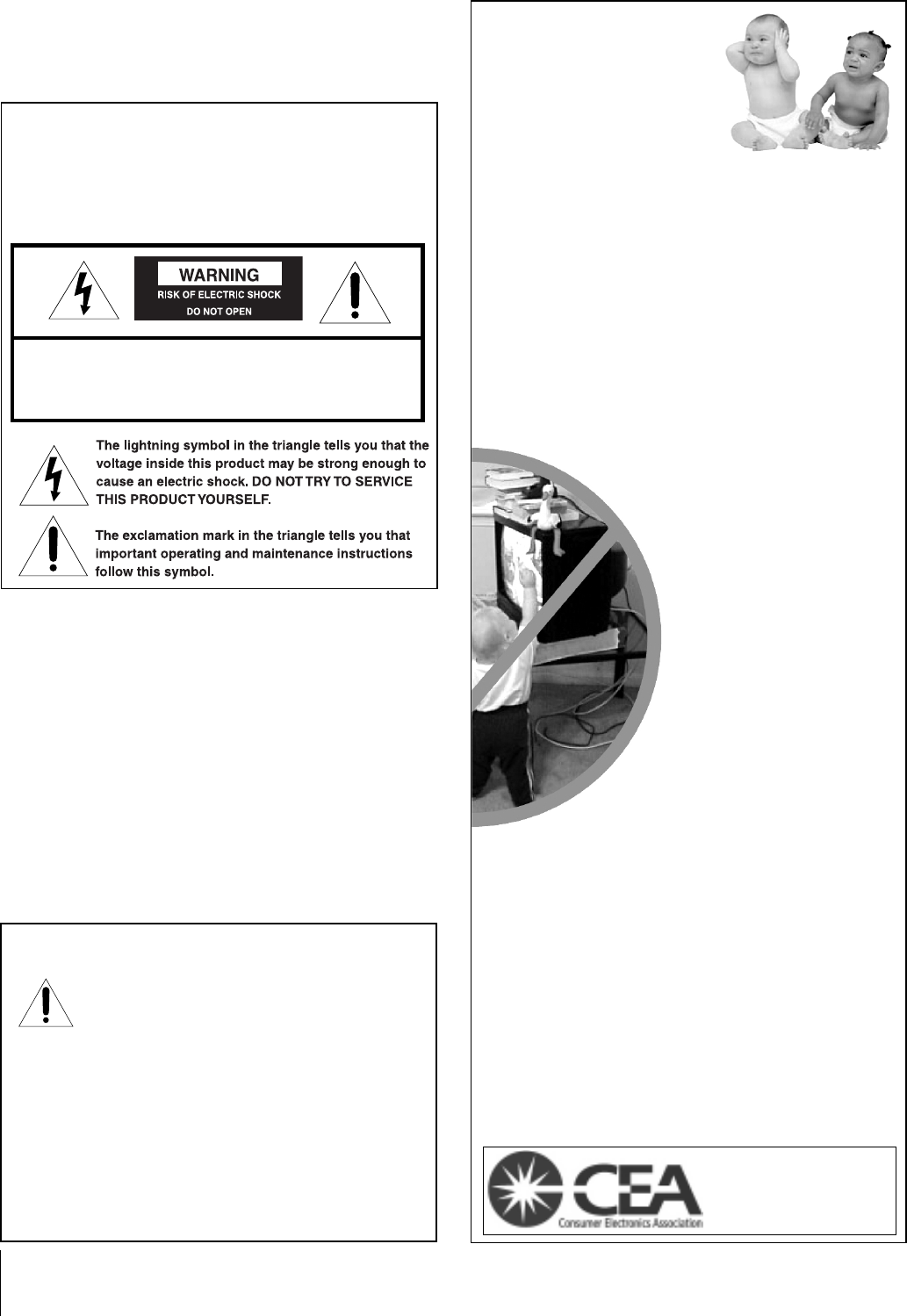 WARNING
RISK OF ELECTRIC SHOCK
DO NOT OPEN

The lightning symbol in the triangle tells you that the voltage inside this product may be strong enough to cause an electric shock. DO NOT TRY TO SERVICE THIS PRODUCT YOURSELF.

The exclamation mark in the triangle tells you that important operating and maintenance instructions follow this symbol.

CEA
Consumer Electronics Association