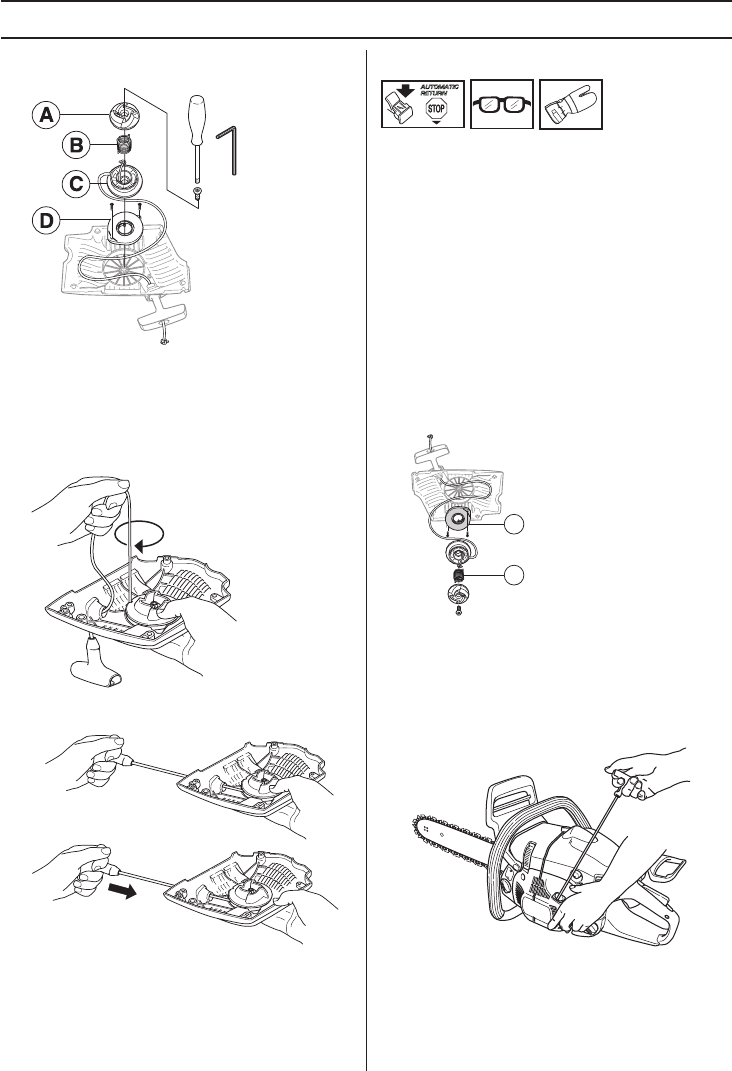 A
B
C
D

AUTOMATIC RETURN
STOP