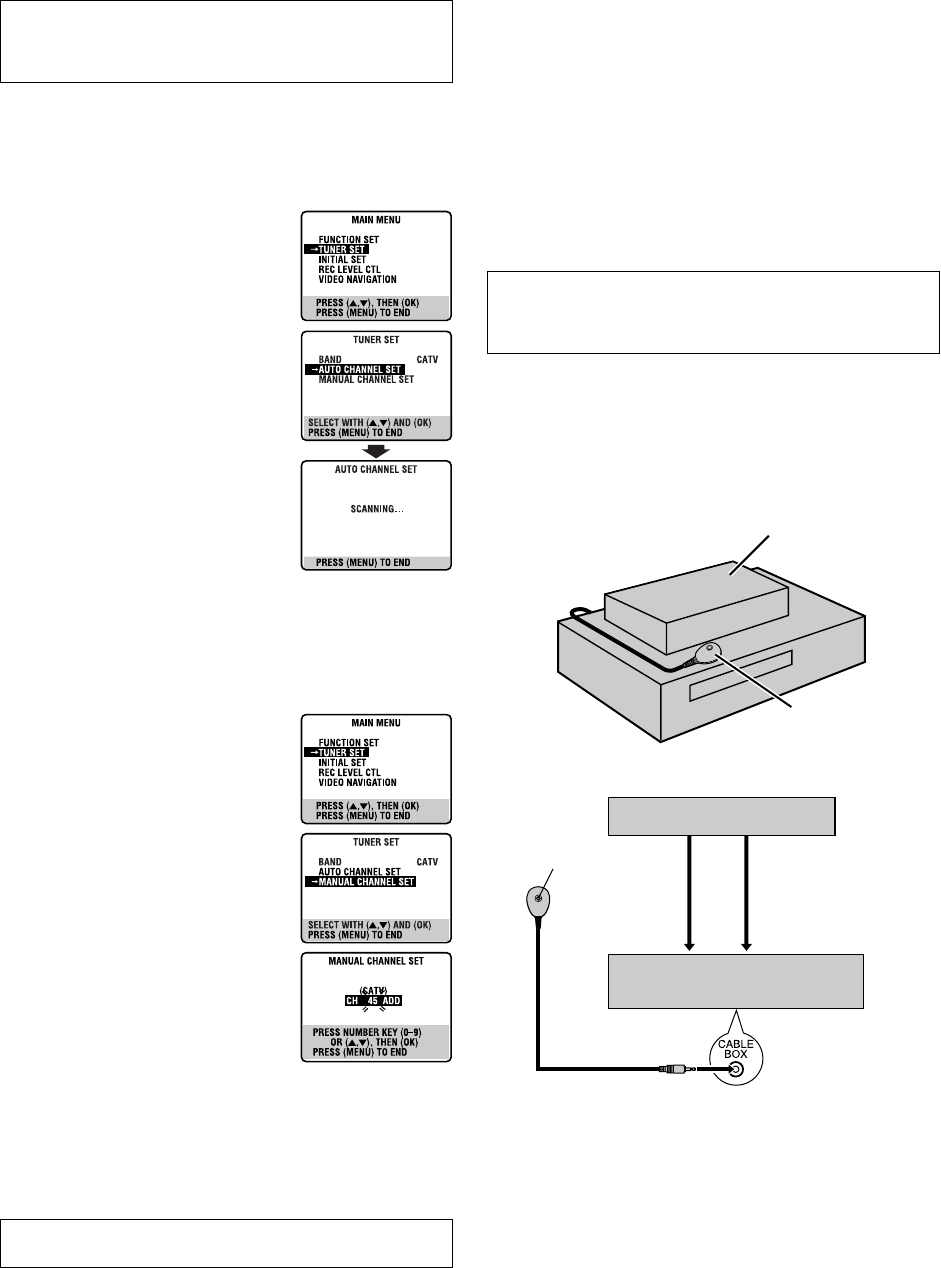 MAIN MENU

FUNCTION SET
→TUNER SET
INITIAL SET
REC LEVEL CTL
VIDEO NAVIGATION

PRESS (▲,▼), THEN (OK)
PRESS (MENU) TO END

TUNER SET

BAND CATV
→AUTO CHANNEL SET
MANUAL CHANNEL SET

SELECT WITH (▲,▼) AND (OK)
PRESS (MENU) TO END

AUTO CHANNEL SET

SCANNING...

PRESS (MENU) TO END

MAIN MENU

FUNCTION SET
→TUNER SET
INITIAL SET
REC LEVEL CTL
VIDEO NAVIGATION

PRESS (▲,▼), THEN (OK)
PRESS (MENU) TO END

TUNER SET

BAND CATV
AUTO CHANNEL SET
→MANUAL CHANNEL SET

SELECT WITH (▲,▼) AND (OK)
PRESS (MENU) TO END

MANUAL CHANNEL SET

(CATV)
CH 45 ADD

PRESS NUMBER KEY (0–9)
OR (▲,▼), THEN (OK)
PRESS (MENU) TO END

CABLE BOX