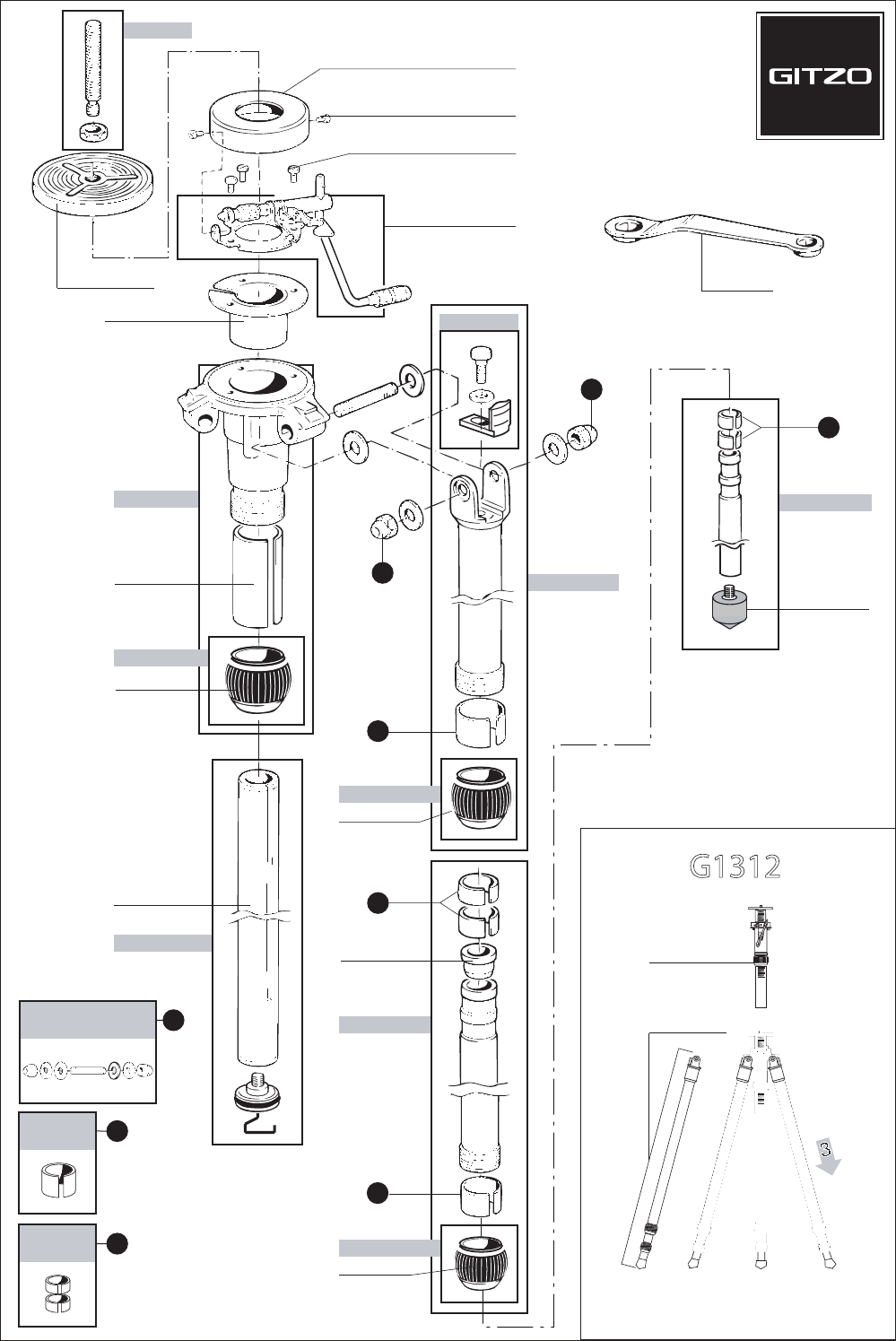 GITZO

G1312

3