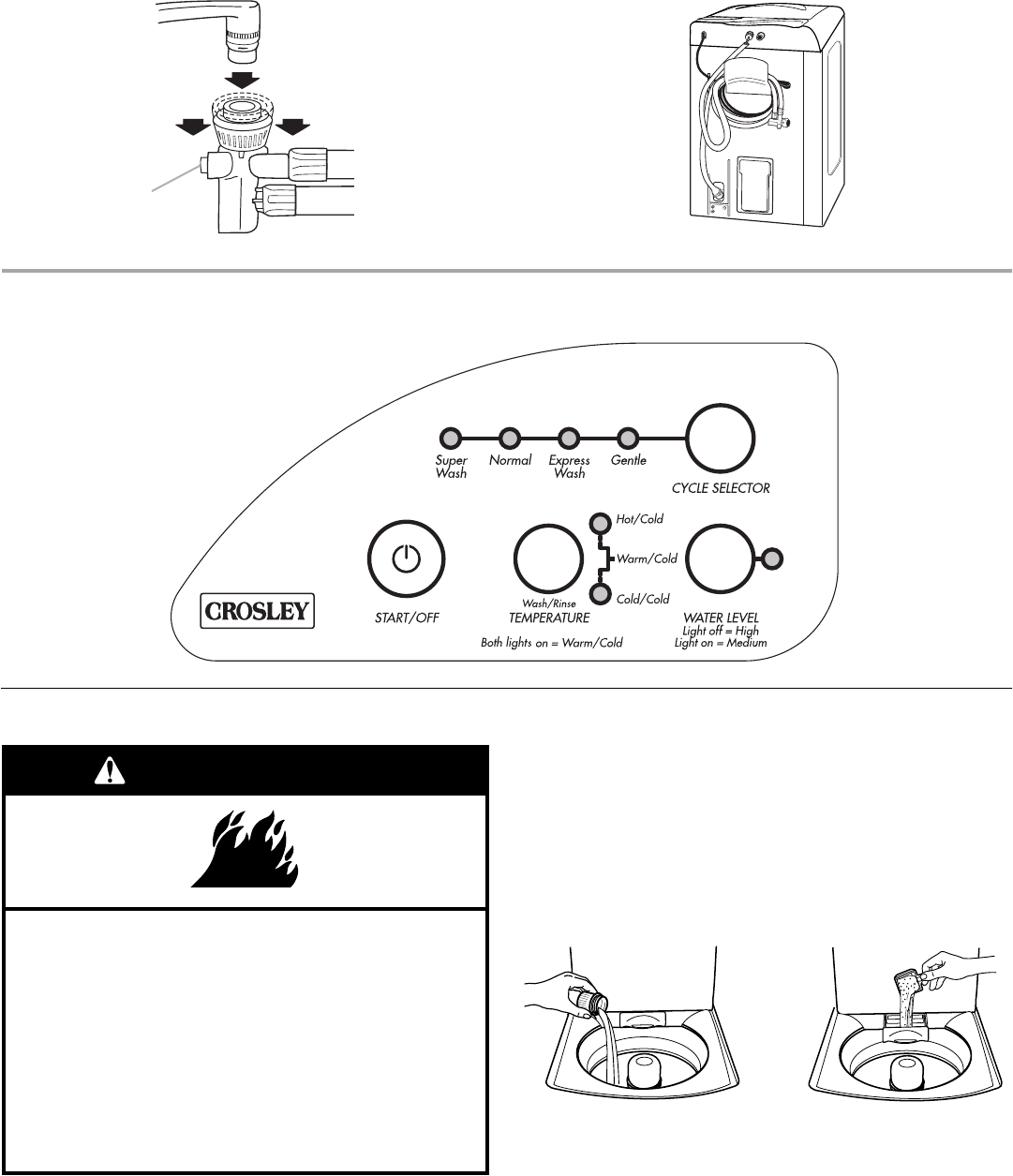 Super Wash

Normal

Express Wash

Gentle

CYCLE SELECTOR

Hot/Cold

Warm/Cold

Cold/Cold

CROSLEY

START/OFF

Wash/Rinse
TEMPERATURE

Both lights on = Warm/Cold

WATER LEVEL
Light off = High
Light on = Medium