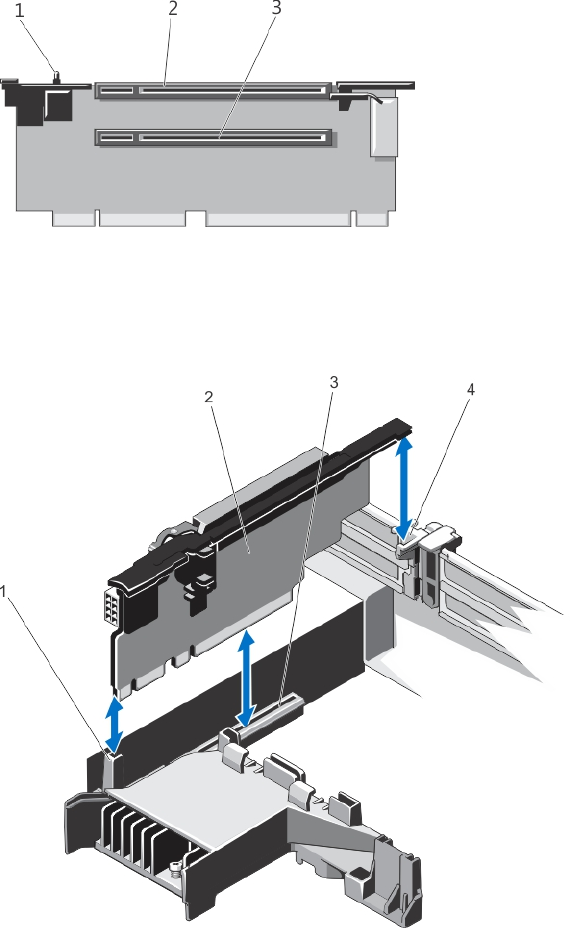 1
2
3

2
3
4
1