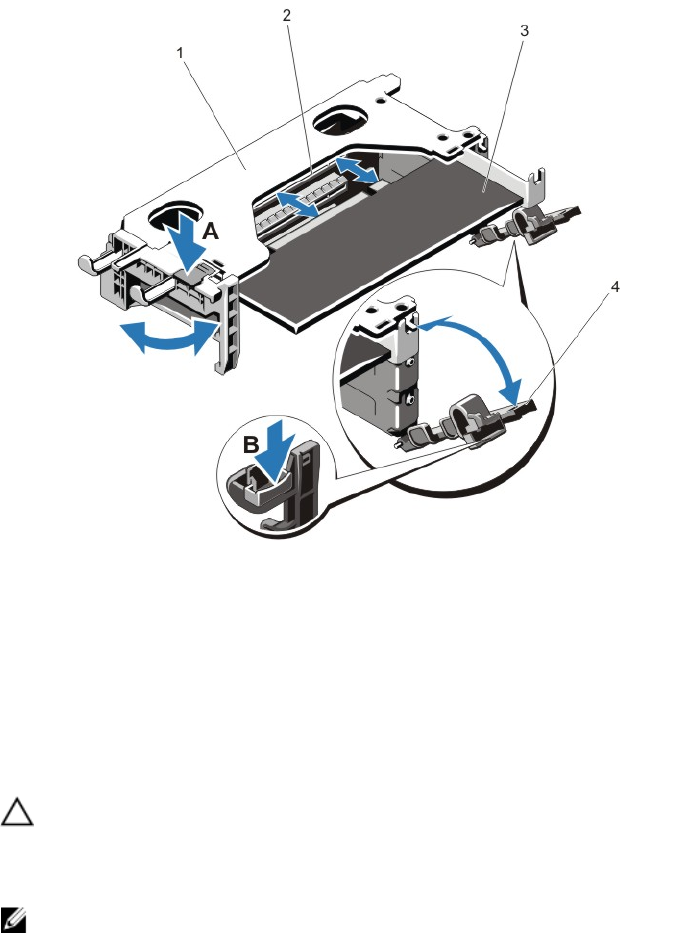 1
2
3
A
4
B