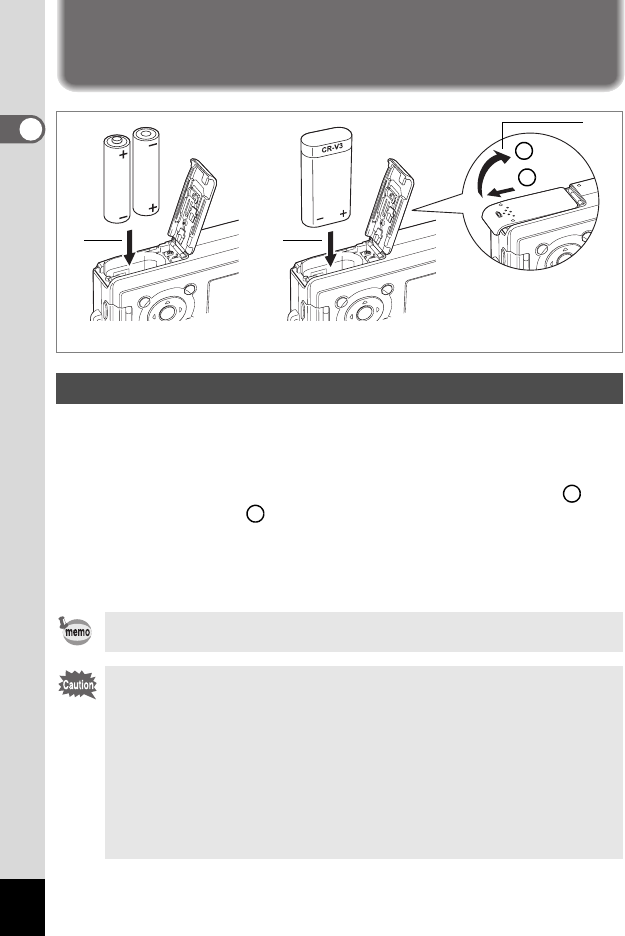 CR-V3

memo

Caution