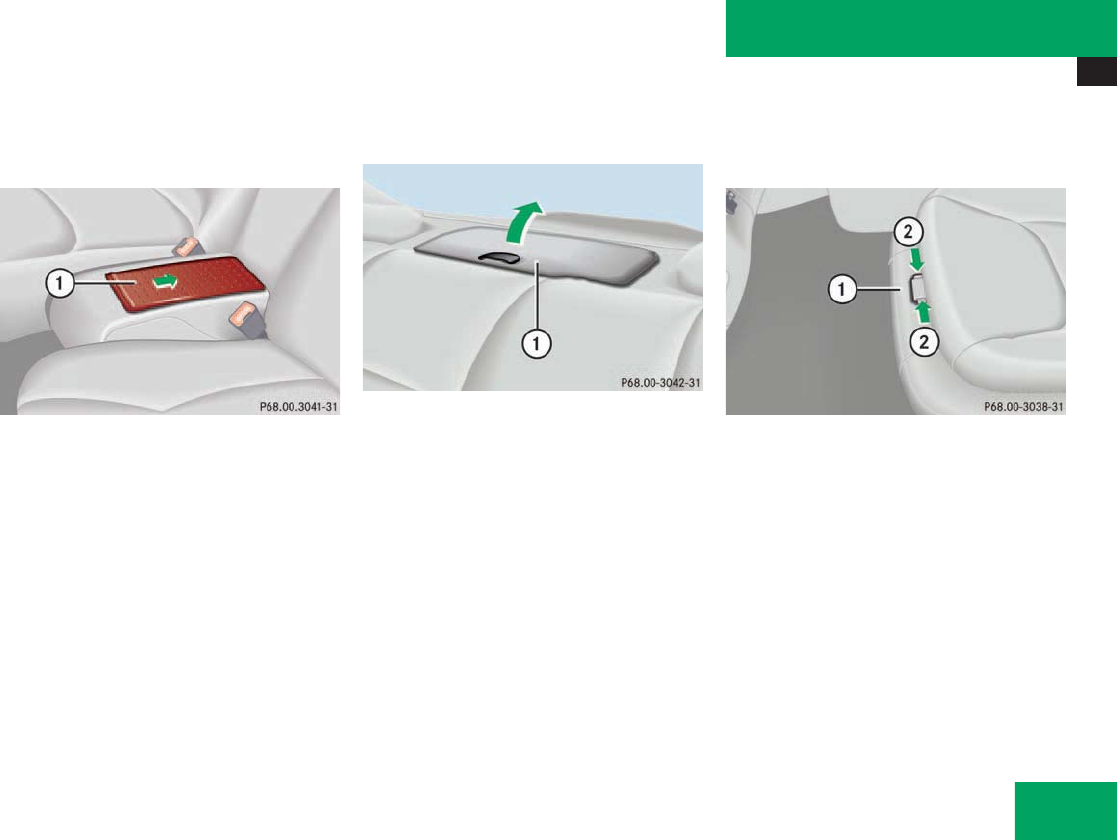 1

P68.00.3041-31

1

P68.00-3042-31

2

1

2

P68.00-3038-31