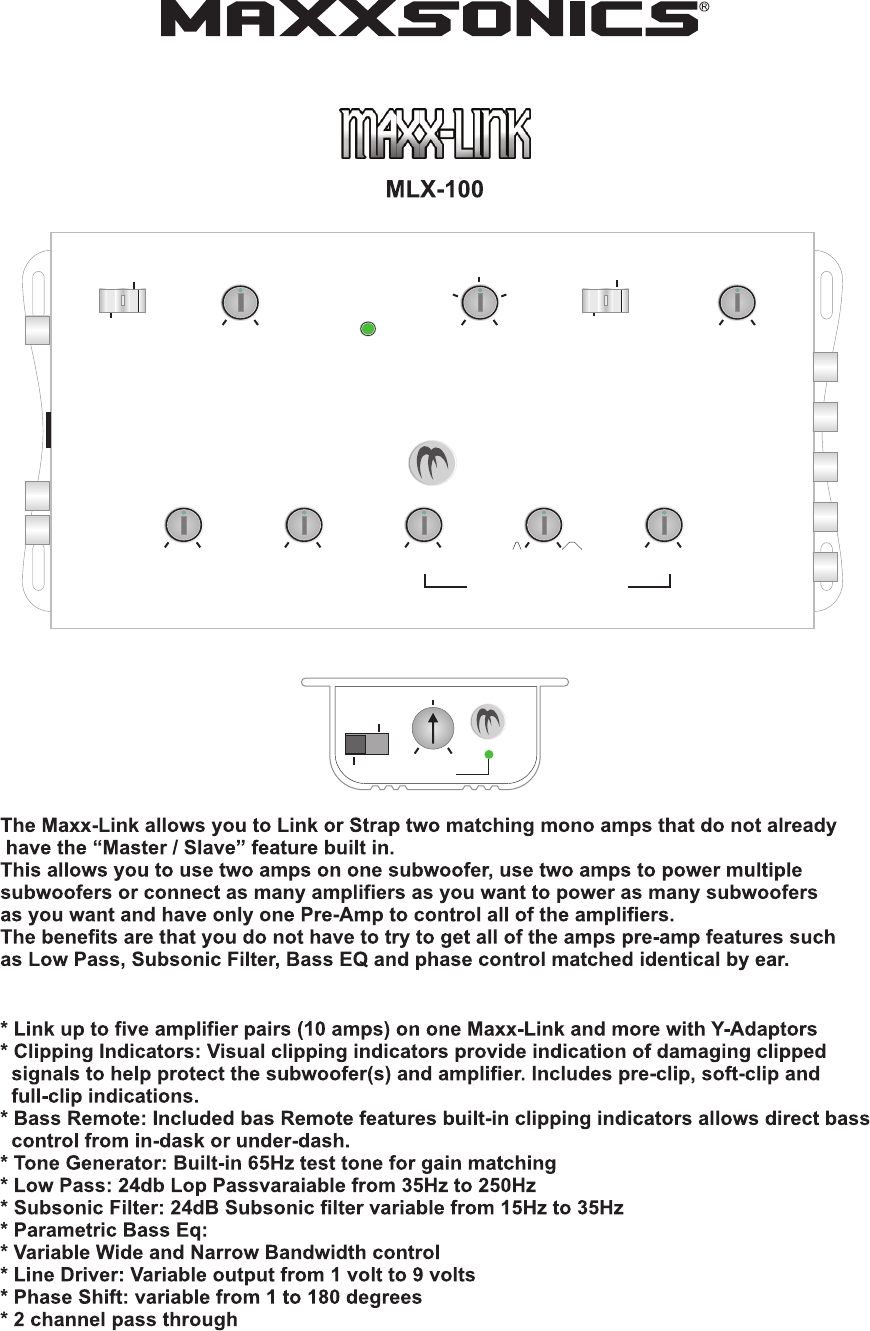 MAXXSONICS®

MAXX-LINK

MLX-100

The Maxx-Link allows you to Link or Strap two matching mono amps that do not already have the “Master / Slave” feature built in.
This allows you to use two amps on one subwoofer, use two amps to power multiple subwoofers or connect as many amplifiers as you want to power as many subwoofers as you want and have only one Pre-Amp to control all of the amplifiers.
The benefits are that you do not have to try to get all of the amps pre-amp features such as Low Pass, Subsonic Filter, Bass EQ and phase control matched identical by ear.

* Link up to five amplifier pairs (10 amps) on one Maxx-Link and more with Y-Adaptors
* Clipping Indicators: Visual clipping indicators provide indication of damaging clipped signals to help protect the subwoofer(s) and amplifier. Includes pre-clip, soft-clip and full-clip indications.
* Bass Remote: Included bas Remote features built-in clipping indicators allows direct bass control from in-dask or under-dash.
* Tone Generator: Built-in 65Hz test tone for gain matching
* Low Pass: 24db Lop Passvaraiable from 35Hz to 250Hz
* Subsonic Filter: 24dB Subsonic filter variable from 15Hz to 35Hz
* Parametric Bass Eq:
* Variable Wide and Narrow Bandwidth control
* Line Driver: Variable output from 1 volt to 9 volts
* Phase Shift: variable from 1 to 180 degrees
* 2 channel pass through