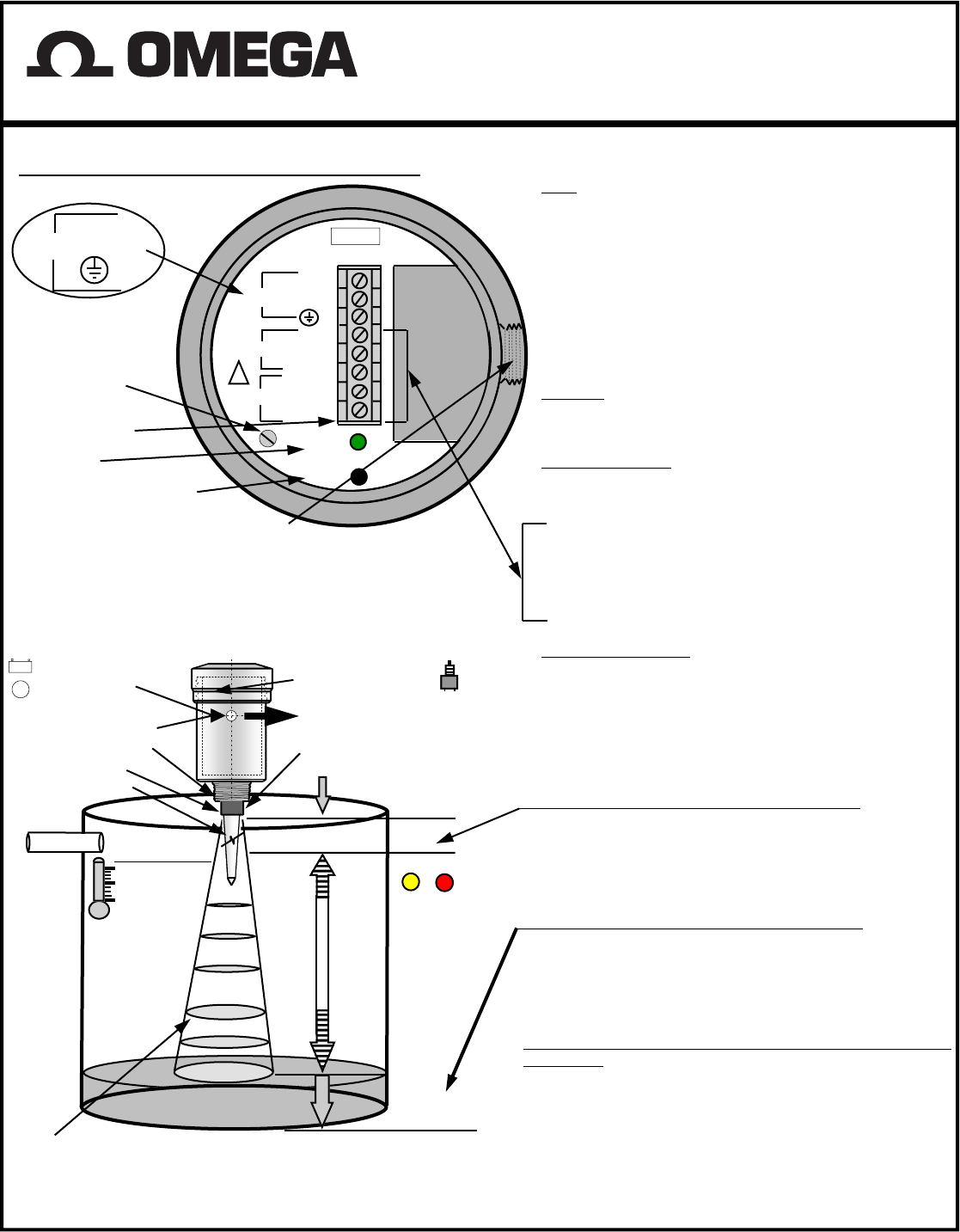 OMEGA