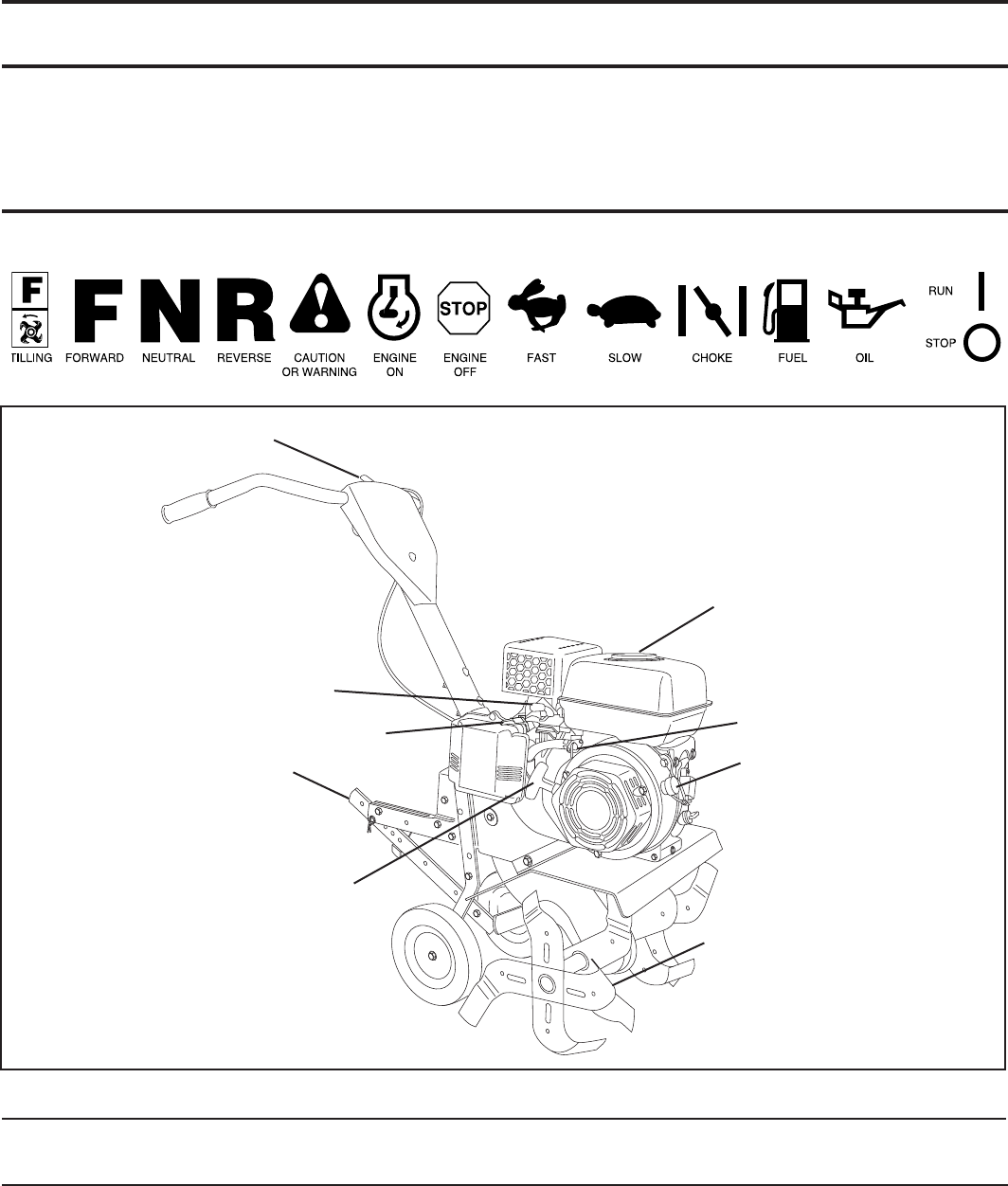 F

TILLING

F
FORWARD

N
NEUTRAL

R
REVERSE

CAUTION OR WARNING

ENGINE ON

STOP
ENGINE OFF

FAST

SLOW

CHOKE

FUEL

OIL

RUN

STOP