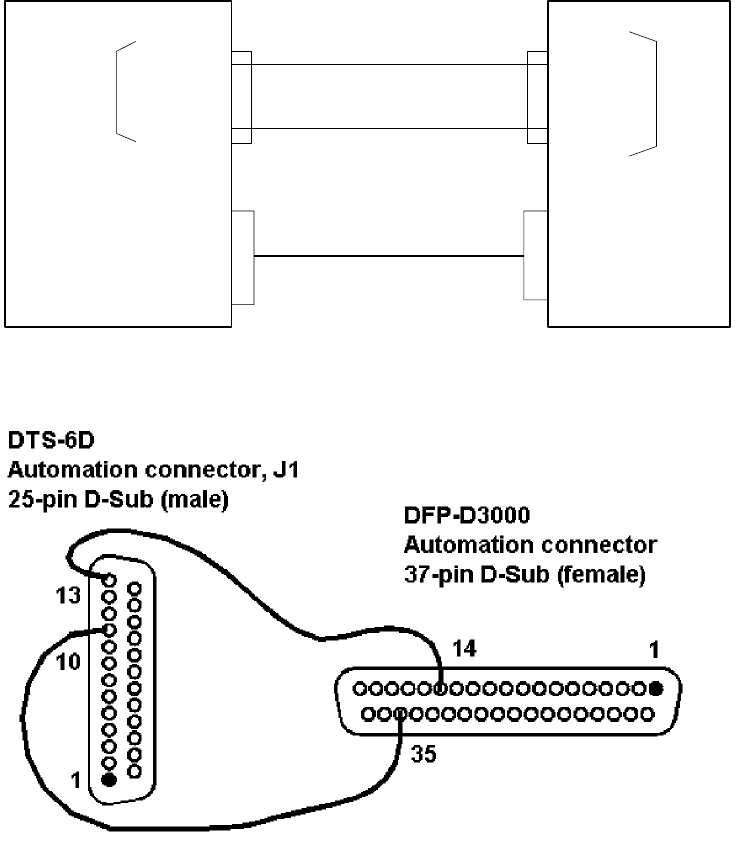 DTS-6D
Automation connector, J1
25-pin D-Sub (male)

DFP-D3000
Automation connector
37-pin D-Sub (female)

13

10

1

14

1

35