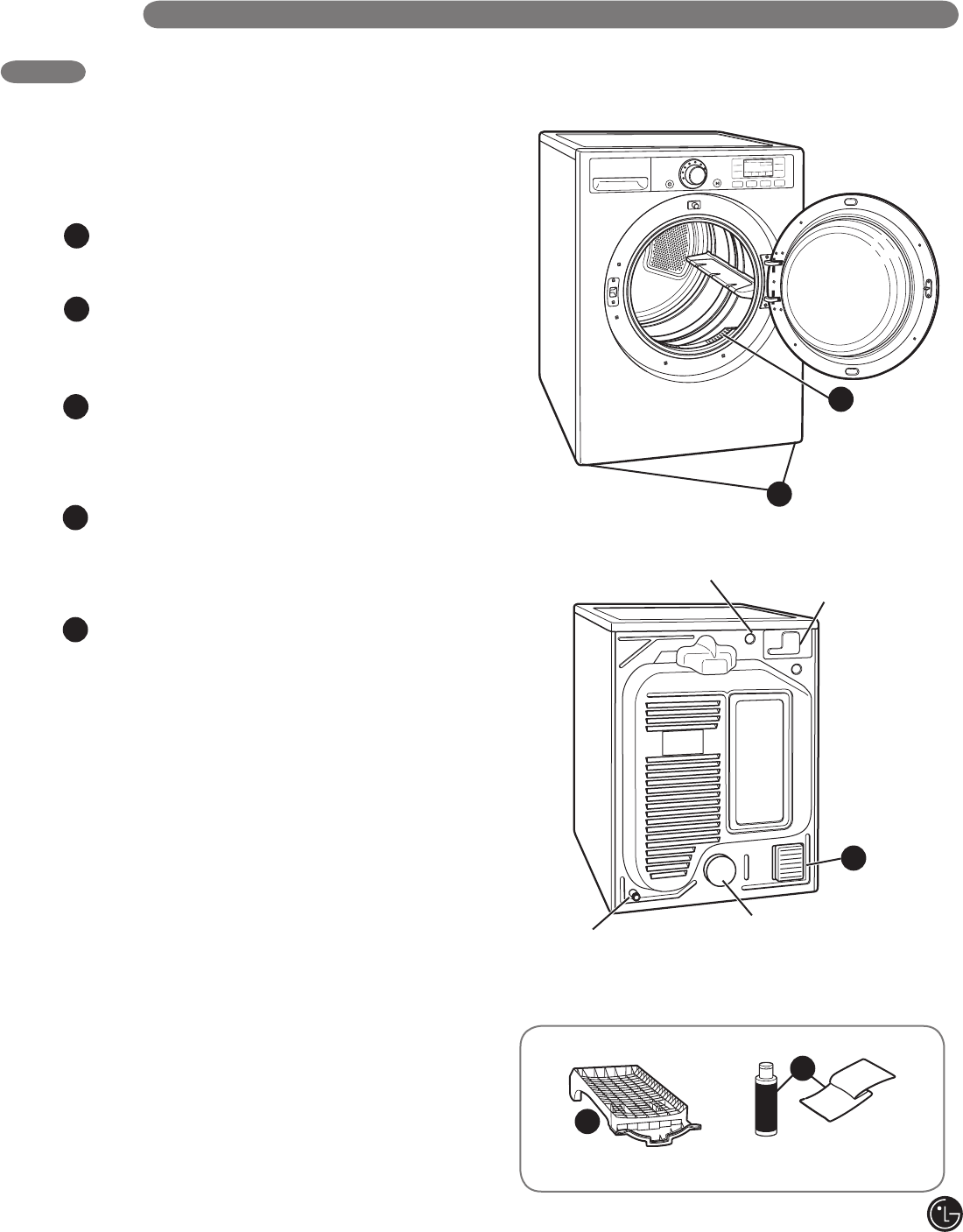 LG