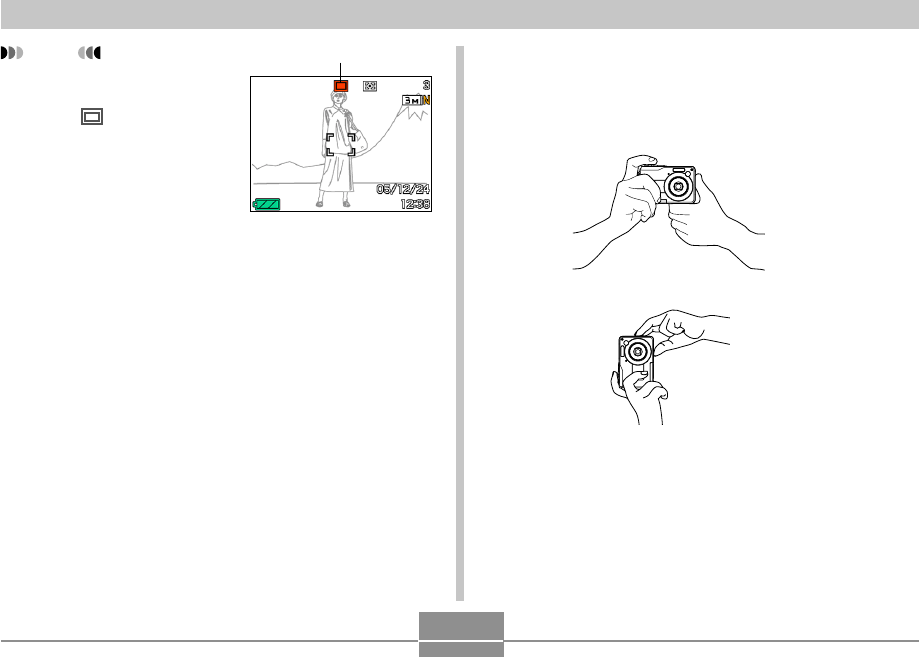 3
3M N
05/12/24
12:38