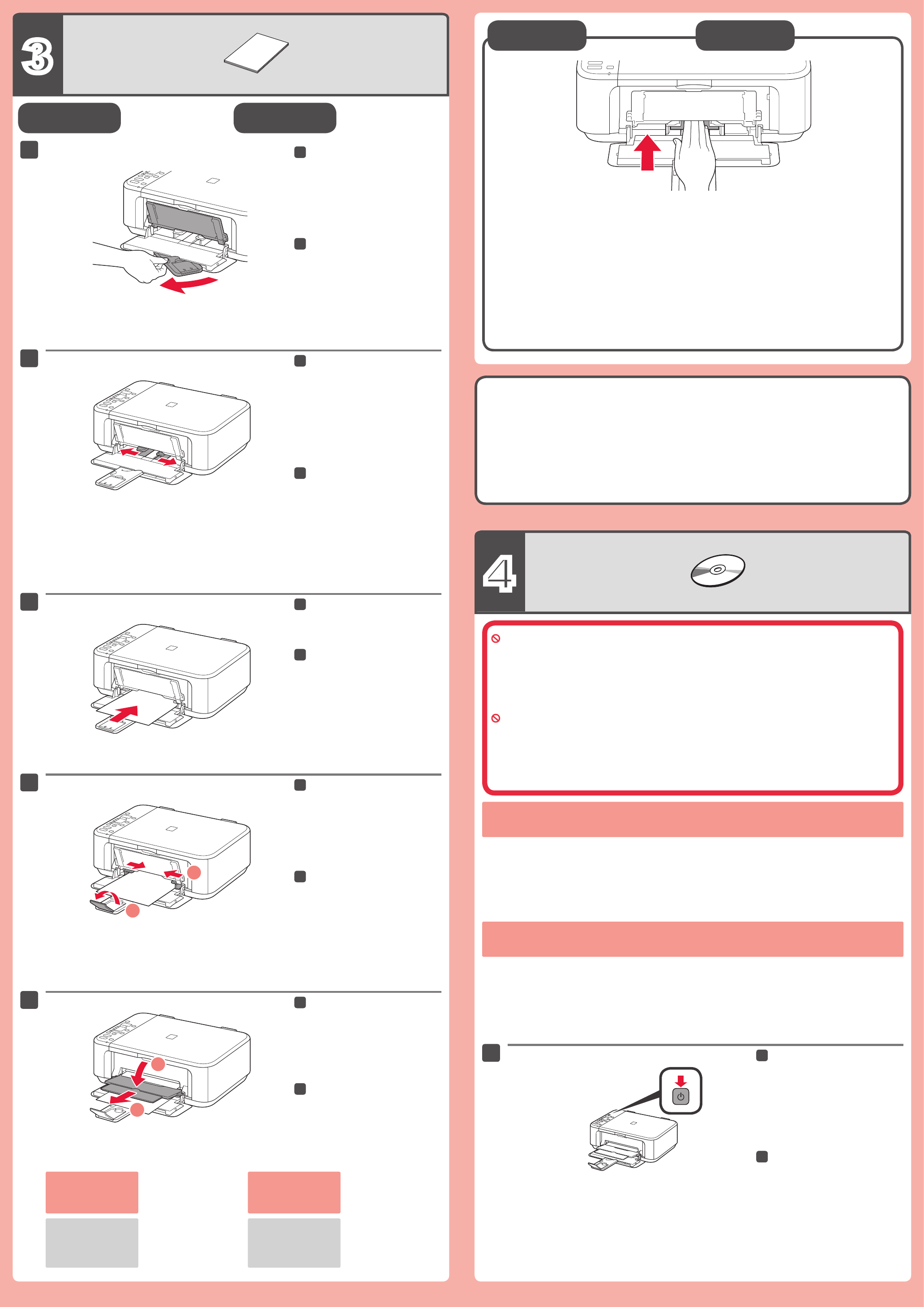 3

4