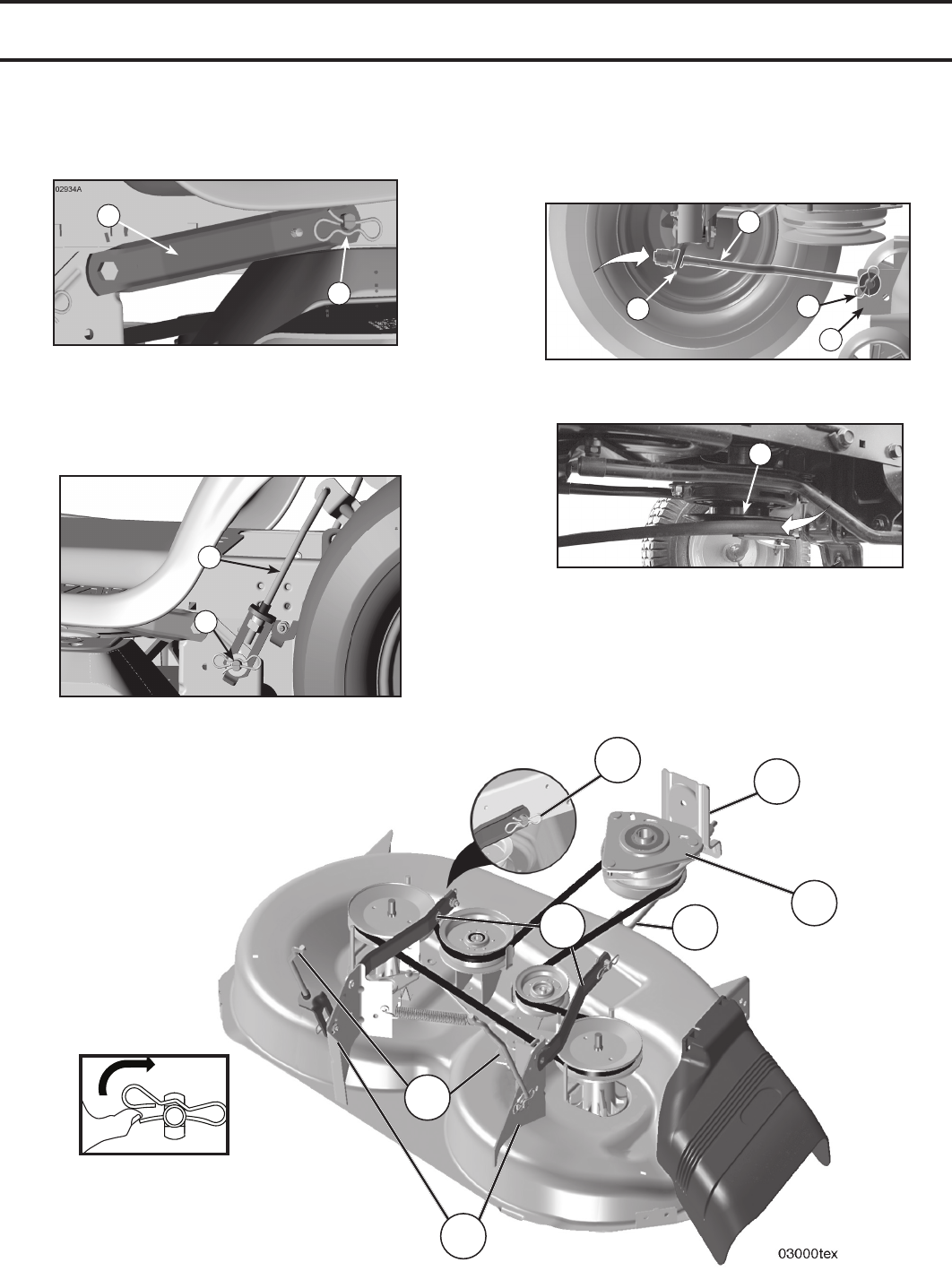 02934A

03000tex