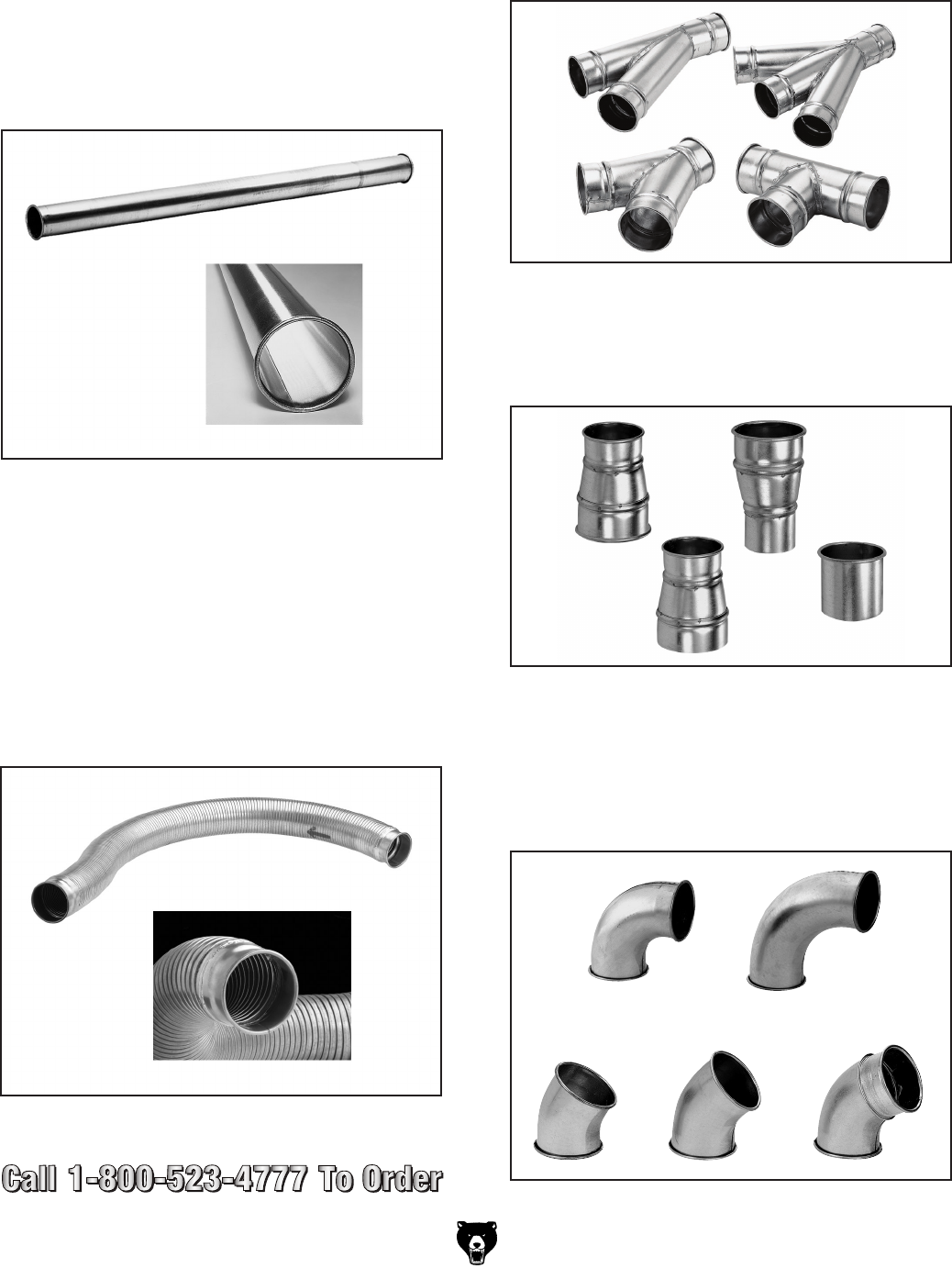 Call 1-800-523-4777 To Order