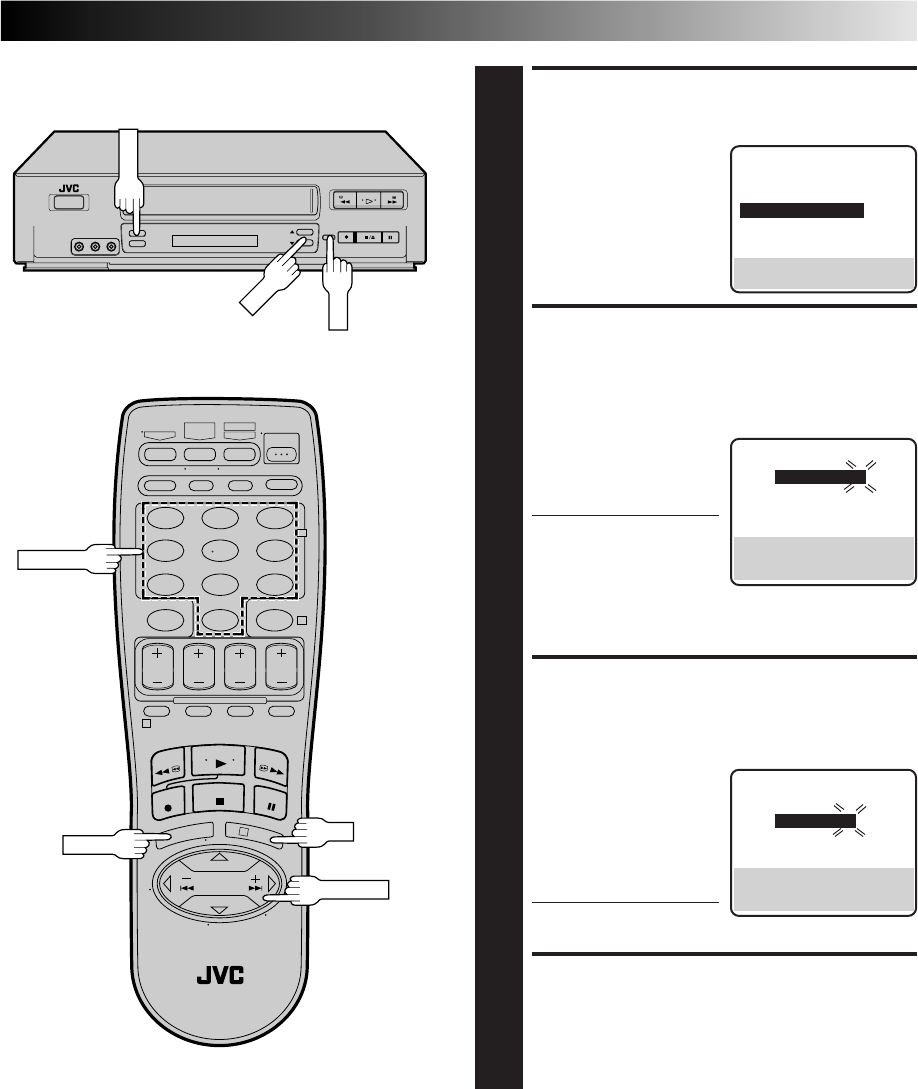 JVC

JVC