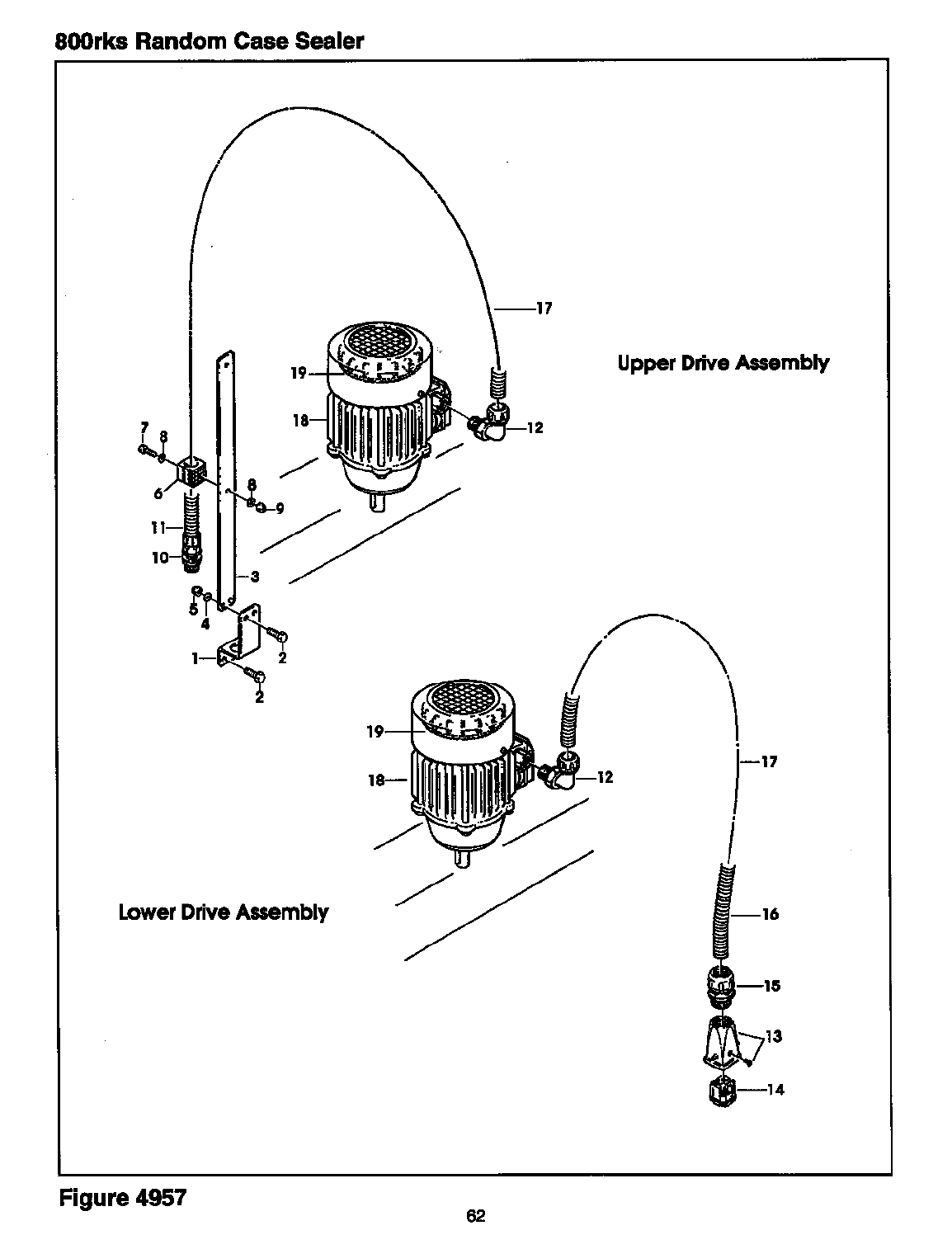 800rks Random Case Sealer

17

Upper Drive Assembly

19

18

12

7 8

6

8

9

11

10

3

5 4

1

2

2

19

18

12

17

Lower Drive Assembly

16

15

13

14

Figure 4957

62