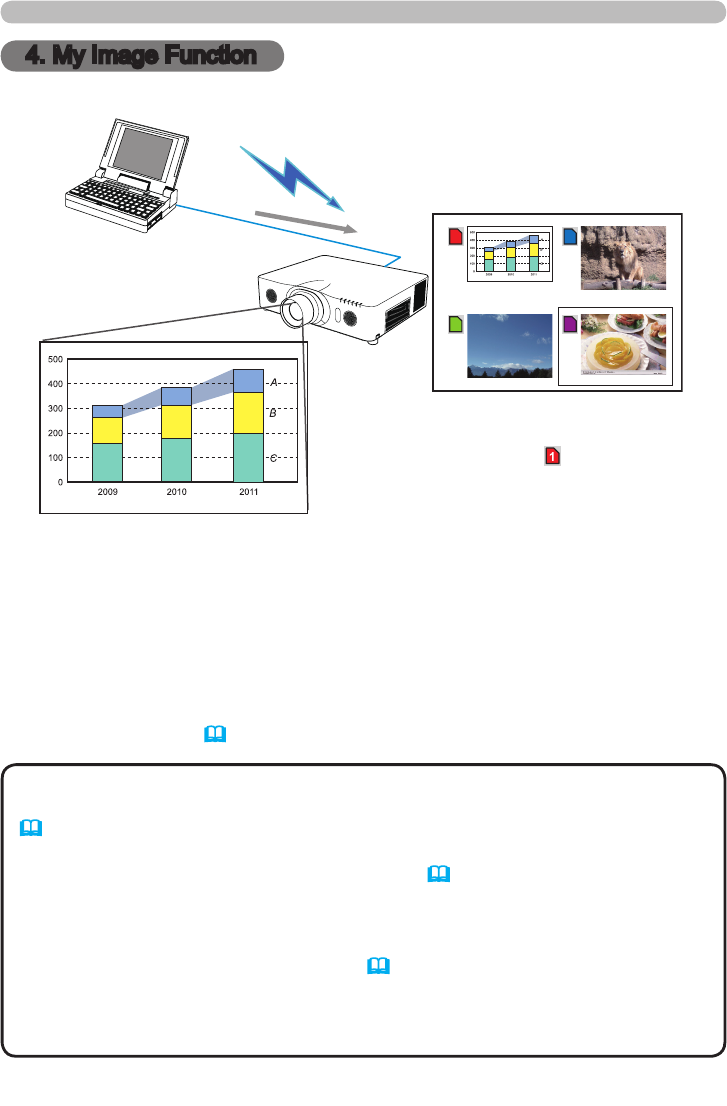 4. My Image Function

500
400
300
200
100
0
A
B
C
2009
2010
2011

1