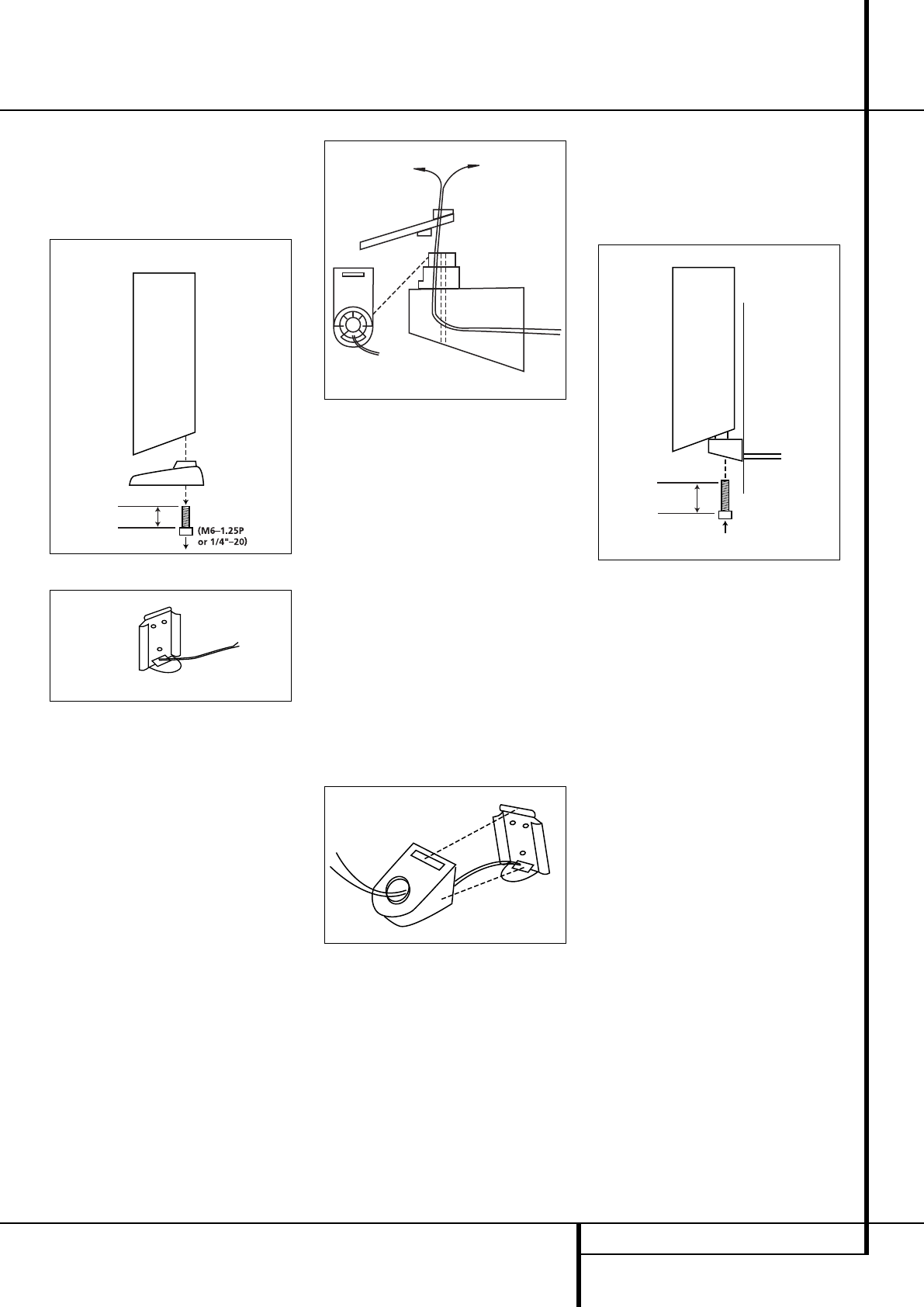 (M6–1.25P or 1/4"–20)